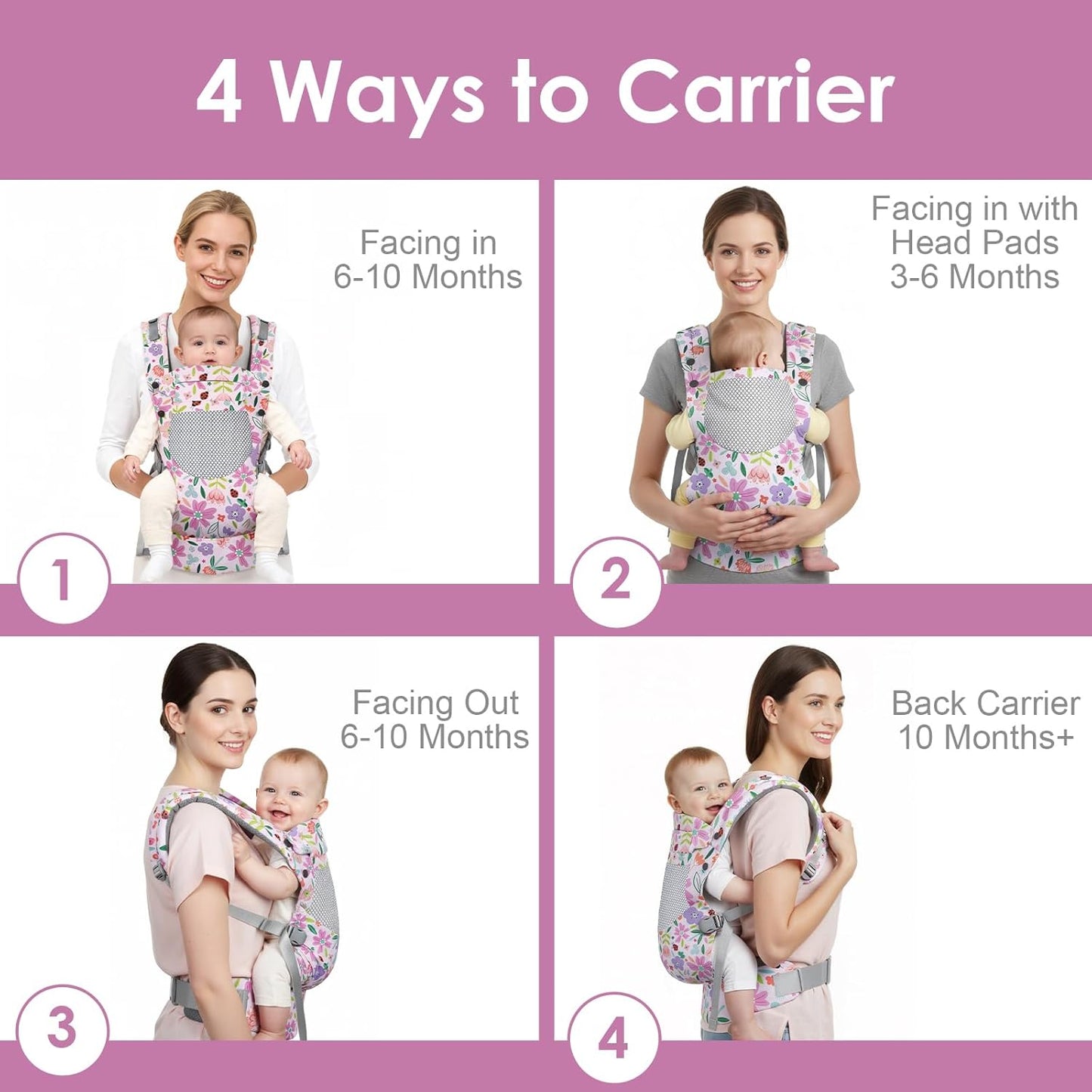 4 Ways to Carrier

Facing in
6-10 Months

1

Facing in with
Head Pads
3-6 Months

2

Facing Out
6-10 Months

3

Back Carrier
10 Months+

4