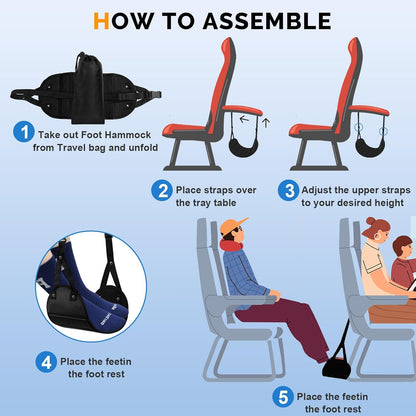 HOW TO ASSEMBLE

1 Take out Foot Hammock from Travel bag and unfold

2 Place straps over the tray table

3 Adjust the upper straps to your desired height

4 Place the feetin the foot rest

5 Place the feetin the foot rest