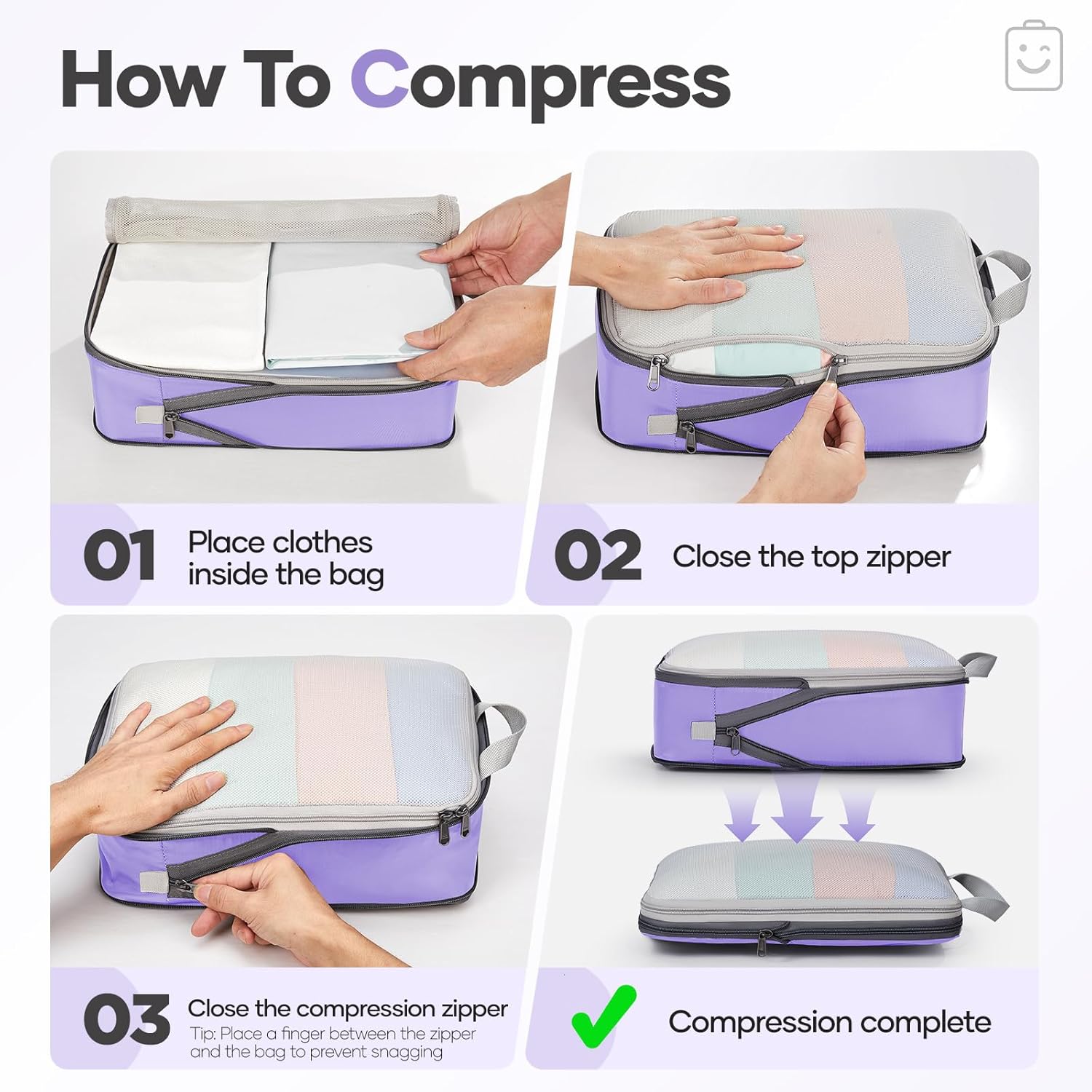 How To Compress

01 Place clothes inside the bag

02 Close the top zipper

03 Close the compression zipper
Tip: Place a finger between the zipper and the bag to prevent snagging

Compression complete