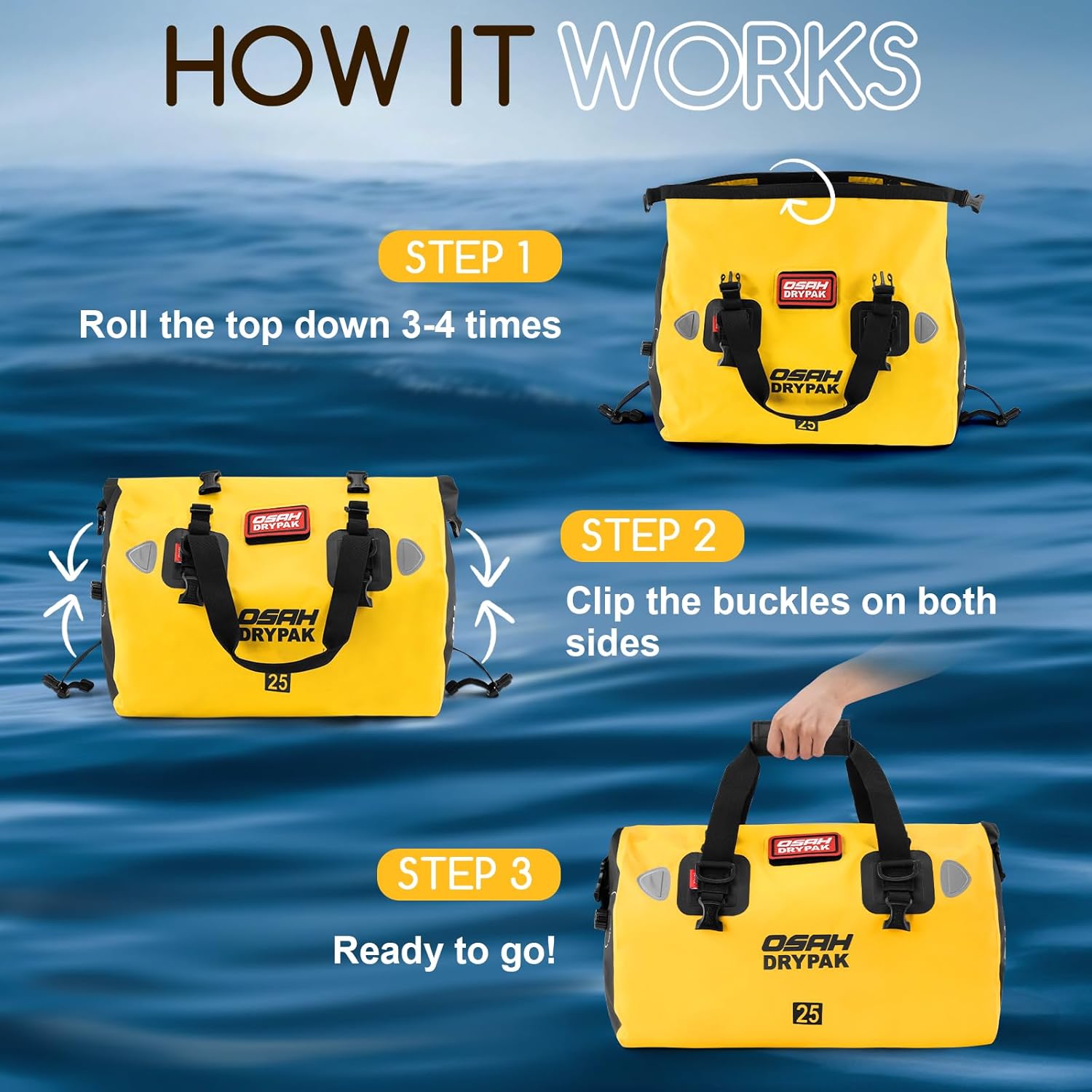 HOW IT WORKS

STEP 1

Roll the top down 3-4 times

OSAH DRYPAK

OSAH DRYPAK

25

OSAH DRYPAK

OSAH DRYPAK

25

STEP 2

Clip the buckles on both sides

STEP 3

Ready to go!

OSAH DRYPAK

OSAH DRYPAK

25