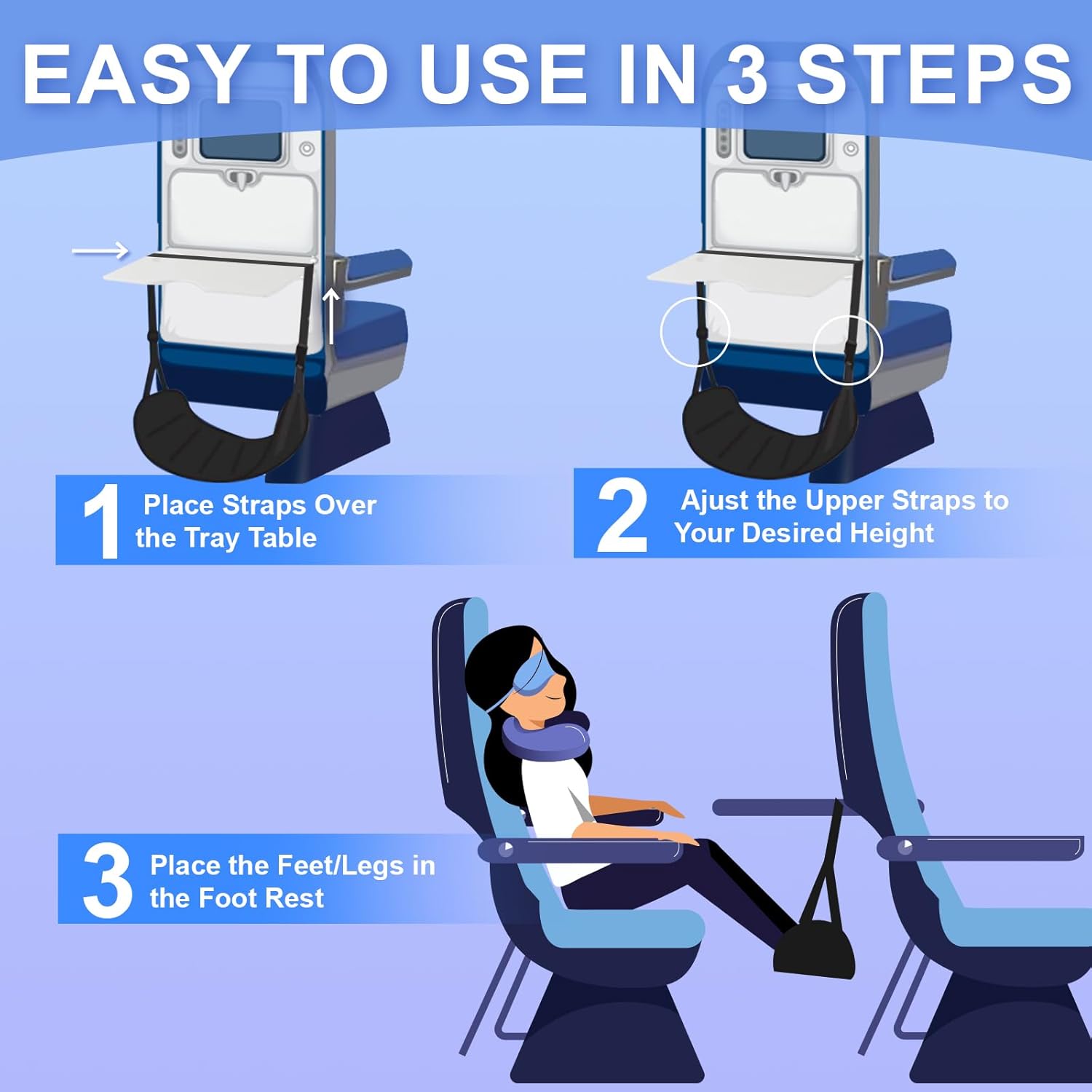 EASY TO USE IN 3 STEPS

1 Place Straps Over the Tray Table

2 Ajust the Upper Straps to Your Desired Height

3 Place the Feet/Legs in the Foot Rest