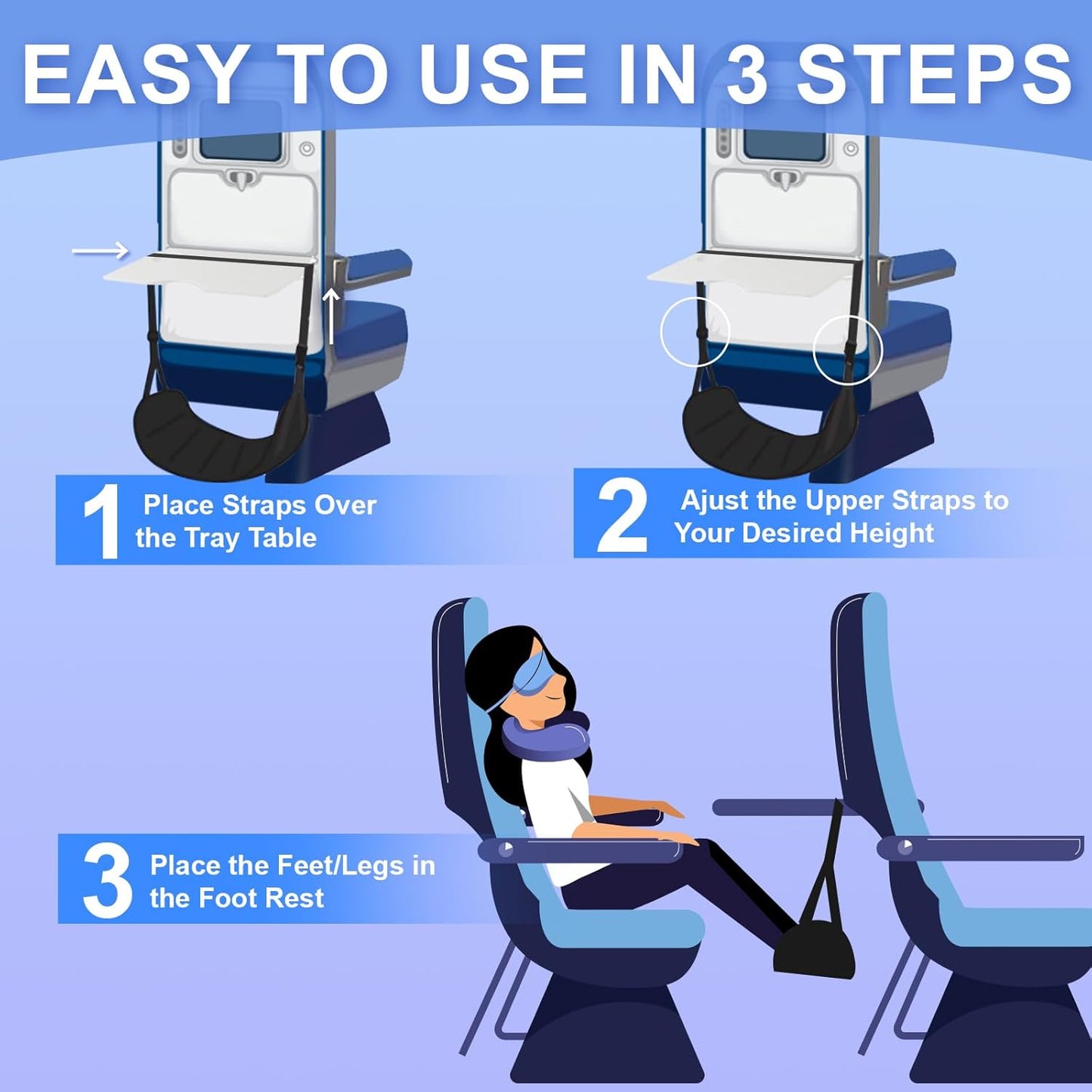 EASY TO USE IN 3 STEPS

1 Place Straps Over the Tray Table

2 Ajust the Upper Straps to Your Desired Height

3 Place the Feet/Legs in the Foot Rest