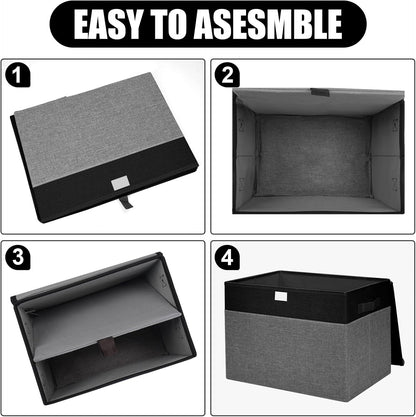 EASY TO ASESMBLE

1

2

3

4