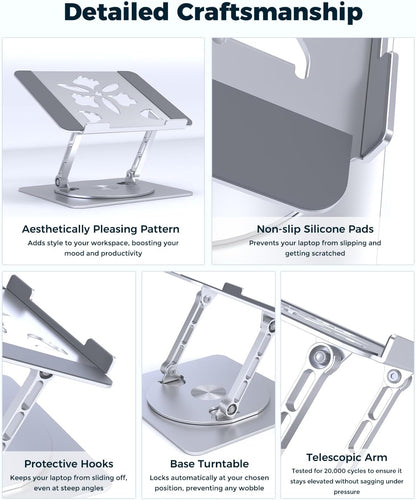 Detailed Craftsmanship

Aesthetically Pleasing Pattern
Adds style to your workspace, boosting your mood and productivity

Non-slip Silicone Pads
Prevents your laptop from slipping and getting scratched

Protective Hooks
Keeps your laptop from sliding off, even at steep angles

Base Turntable
Locks automatically at your chosen position, preventing any wobble

Telescopic Arm
Tested for 20,000 cycles to ensure it stays elevated without sagging under pressure