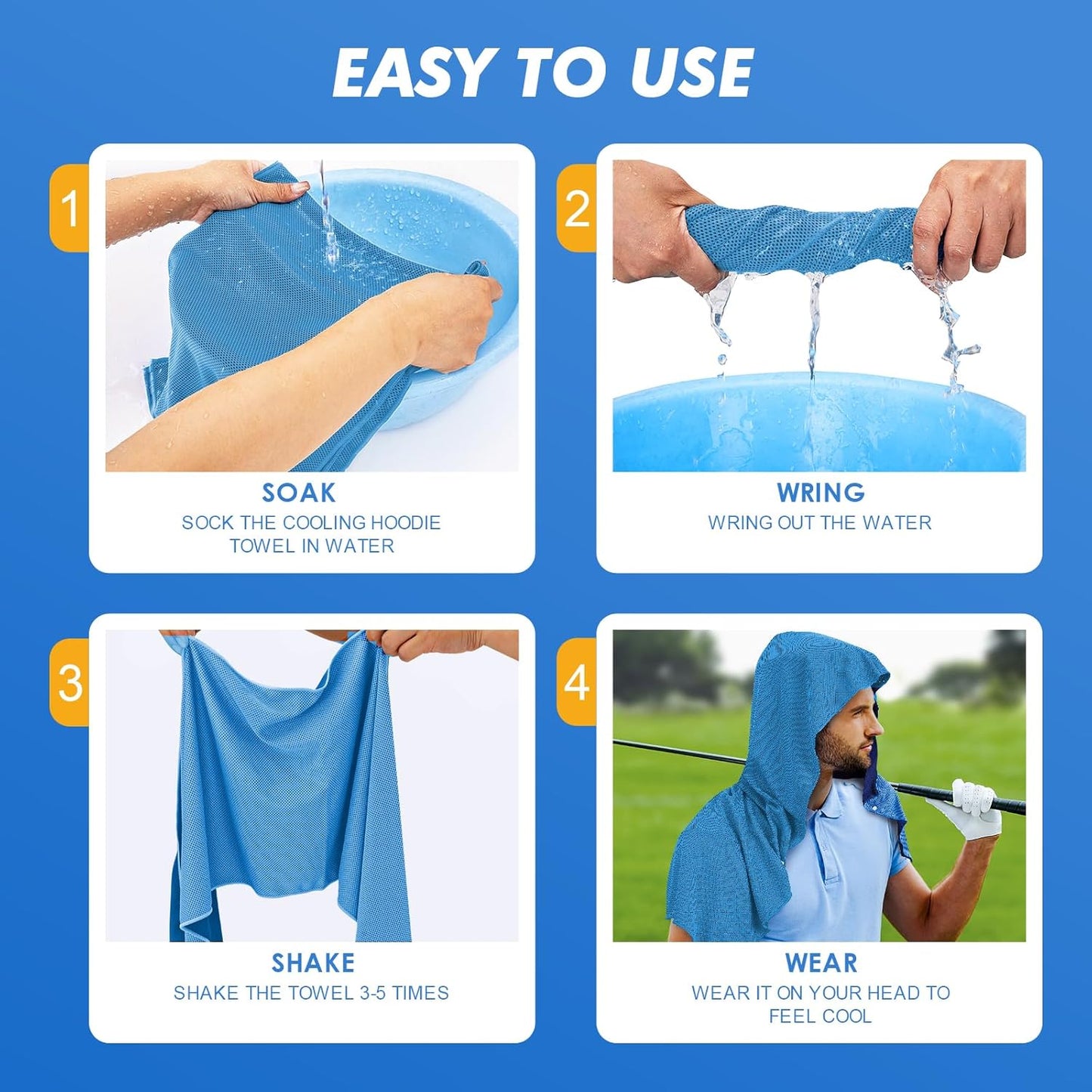 EASY TO USE

1

SOAK
SOCK THE COOLING HOODIE TOWEL IN WATER

2

WRING
WRING OUT THE WATER

3

SHAKE
SHAKE THE TOWEL 3-5 TIMES

4

WEAR
WEAR IT ON YOUR HEAD TO FEEL COOL