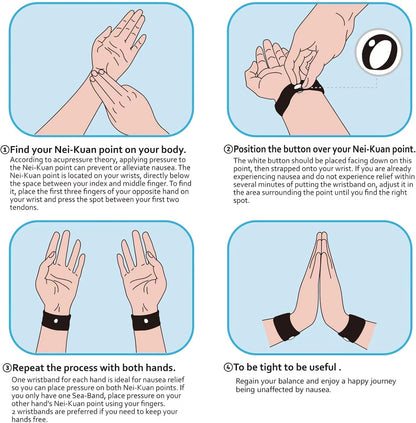 ①Find your Nei-Kuan point on your body.
According to acupressure theory, applying pressure to the Nei-Kuan point can prevent or alleviate nausea. The Nei-Kuan point is located on your wrists, directly below the space between your index and middle finger. To find it, place the first three fingers of your opposite hand on your wrist and press the spot between your first two tendons.

②Position the button over your Nei-Kuan point.
The white button should be placed facing down on this point, then strapped onto your wrist. If you are already experiencing nausea and do not experience relief within several minutes of putting the wristband on, adjust it in the area surrounding the point until you find the right spot.

③Repeat the process with both hands.
One wristband for each hand is ideal for nausea relief so you can place pressure on both Nei-Kuan points. If you only have one Sea-Band, place pressure on your other hand's Nei-Kuan point using your fingers. 2 wristbands are preferred if you need to keep your hands free.

④To be tight to be useful .
Regain your balance and enjoy a happy journey being unaffected by nausea.