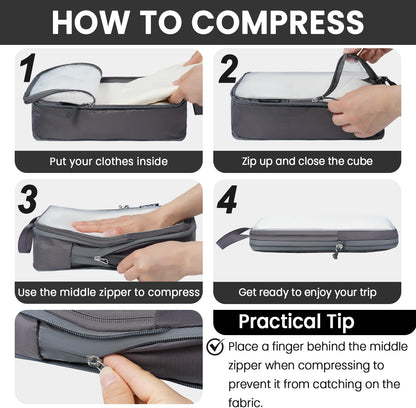 HOW TO COMPRESS

1

Put your clothes inside

2

Zip up and close the cube

3

Use the middle zipper to compress

4

Get ready to enjoy your trip

Practical Tip

Place a finger behind the middle zipper when compressing to prevent it from catching on the fabric.