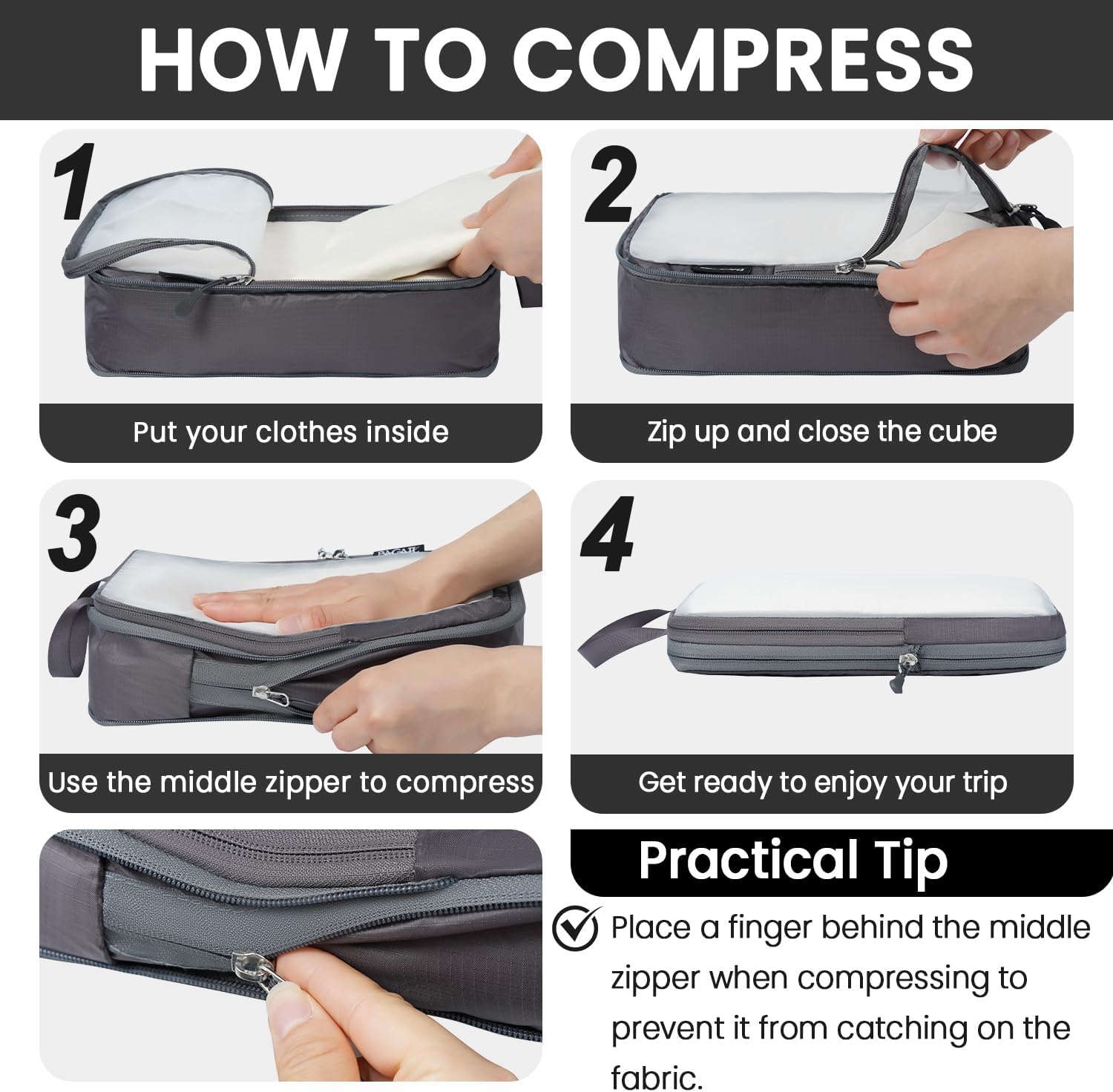 HOW TO COMPRESS

1

Put your clothes inside

2

Zip up and close the cube

3

BAGAIL

Use the middle zipper to compress

4

Get ready to enjoy your trip

Practical Tip

Place a finger behind the middle zipper when compressing to prevent it from catching on the fabric.