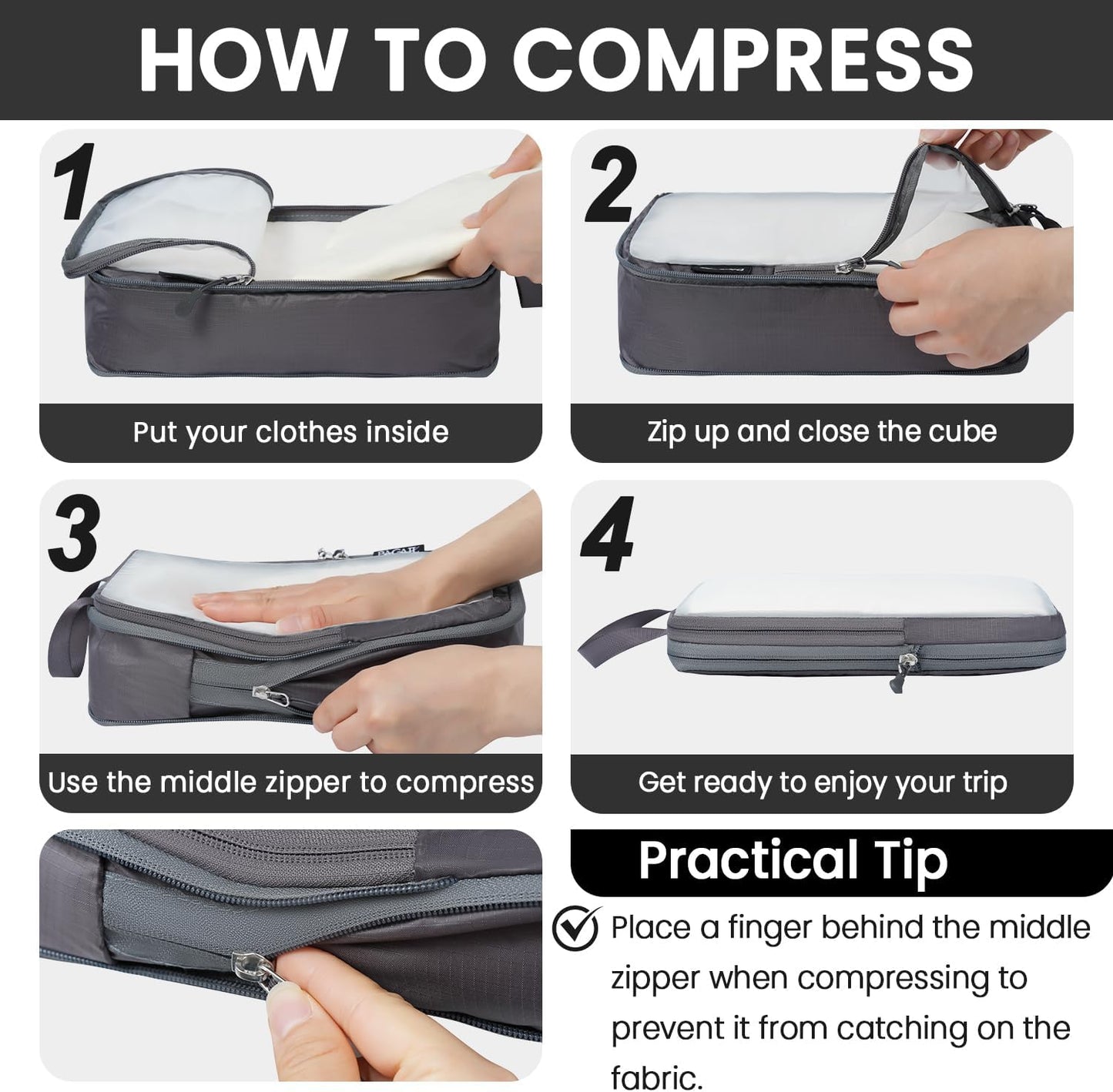 HOW TO COMPRESS

1

Put your clothes inside

2

Zip up and close the cube

3

Use the middle zipper to compress

4

Get ready to enjoy your trip

Practical Tip

Place a finger behind the middle zipper when compressing to prevent it from catching on the fabric.