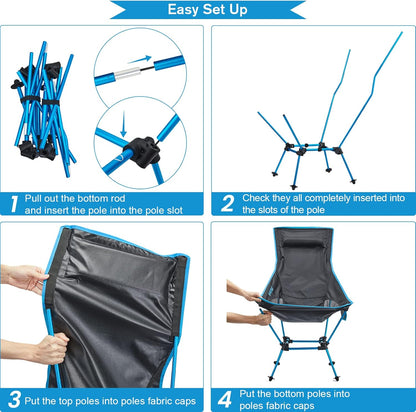 Easy Set Up

1 Pull out the bottom rod
and insert the pole into the pole slot

2 Check they all completely inserted into
the slots of the pole

3 Put the top poles into poles fabric caps

4 Put the bottom poles into
poles fabric caps