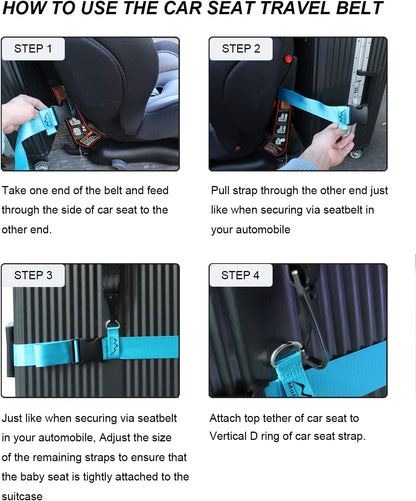 HOW TO USE THE CAR SEAT TRAVEL BELT

STEP 1

Take one end of the belt and feed through the side of car seat to the other end.

STEP 2

Pull strap through the other end just like when securing via seatbelt in your automobile

STEP 3

Just like when securing via seatbelt in your automobile, Adjust the size of the remaining straps to ensure that the baby seat is tightly attached to the suitcase

STEP 4

Attach top tether of car seat to Vertical D ring of car seat strap.