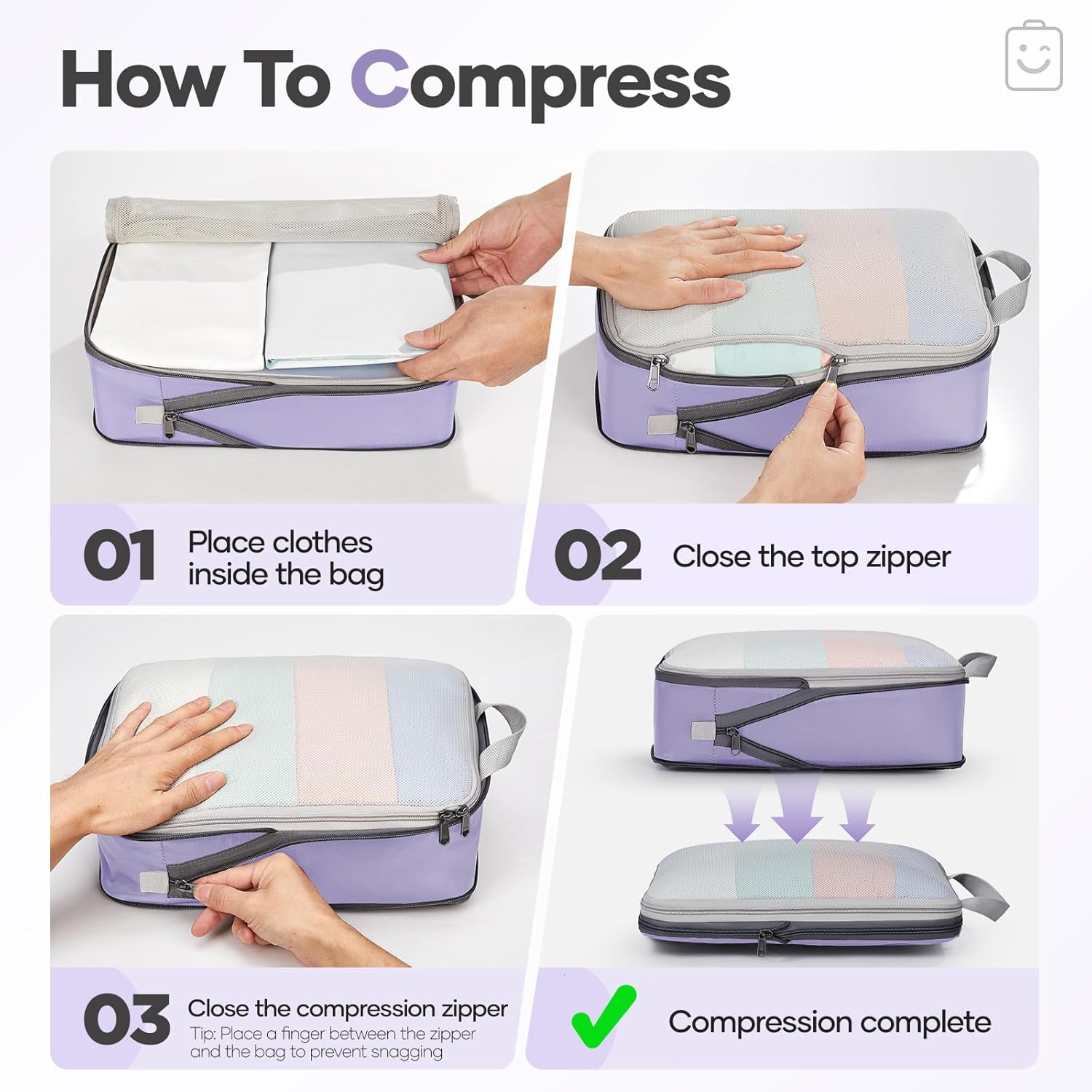 How To Compress

01 Place clothes inside the bag

02 Close the top zipper

03 Close the compression zipper
Tip: Place a finger between the zipper and the bag to prevent snagging

Compression complete