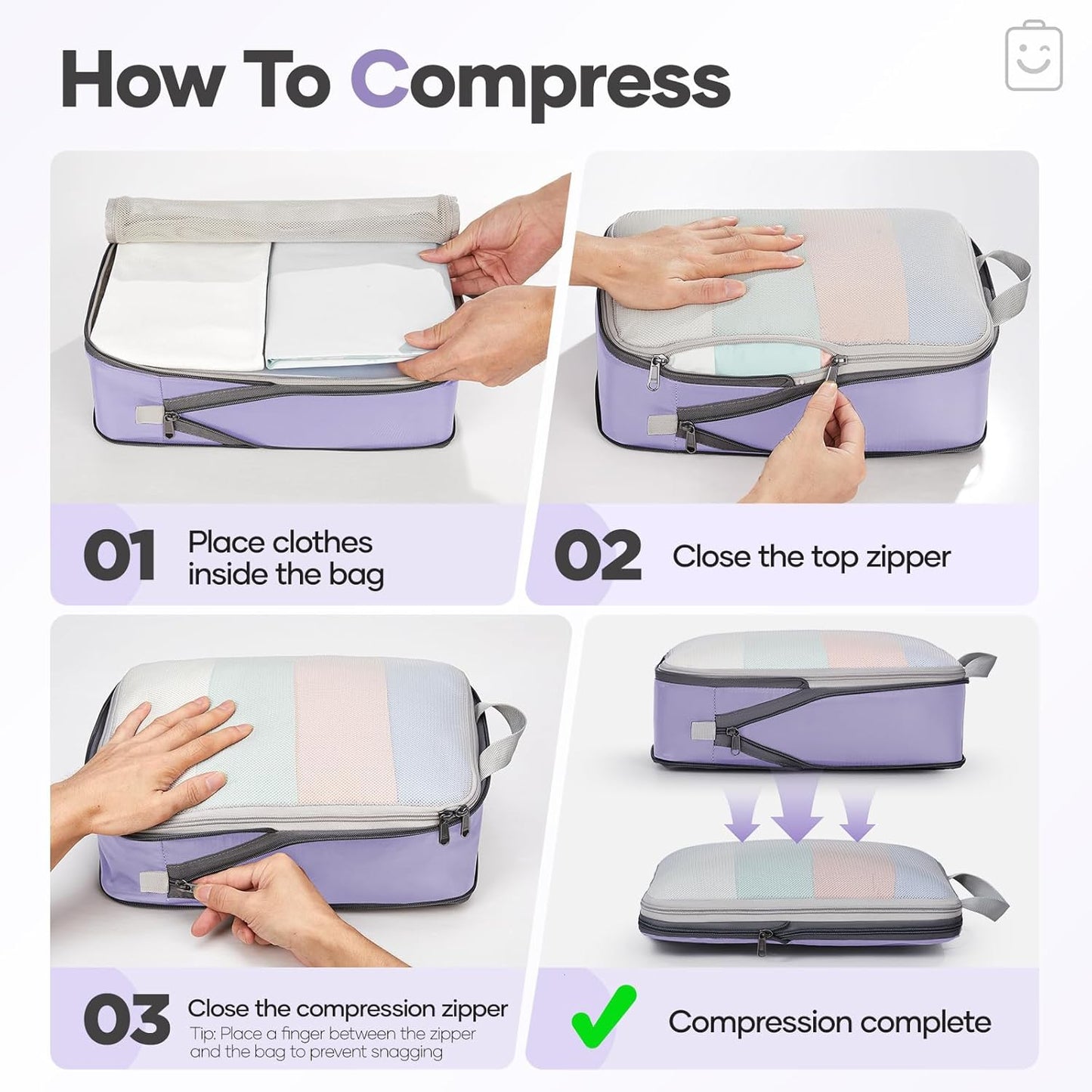 How To Compress

01 Place clothes inside the bag

02 Close the top zipper

03 Close the compression zipper
Tip: Place a finger between the zipper and the bag to prevent snagging

Compression complete