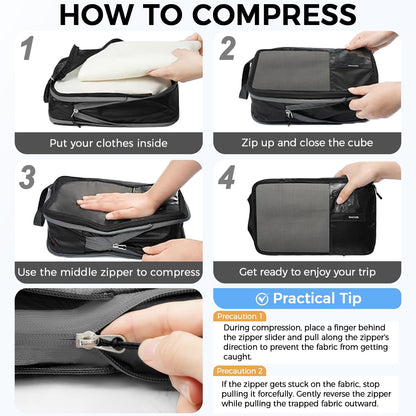 HOW TO COMPRESS

1

Put your clothes inside

2

Zip up and close the cube

3

Use the middle zipper to compress

4

Get ready to enjoy your trip

Practical Tip

Precaution 1

During compression, place a finger behind the zipper slider and pull along the zipper's direction to prevent the fabric from getting caught.

Precaution 2

If the zipper gets stuck on the fabric, stop pulling it forcefully. Gently reverse the zipper while pulling the trapped fabric outward.