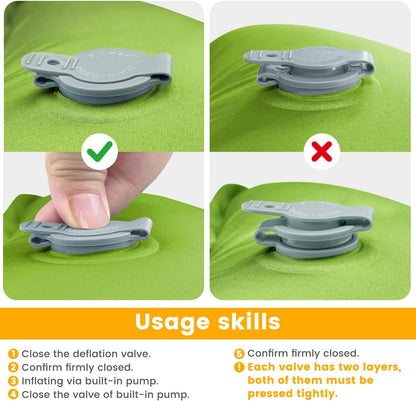 Usage skills

1 Close the deflation valve.
2 Confirm firmly closed.
3 Inflating via built-in pump.
4 Close the valve of built-in pump.

5 Confirm firmly closed.
! Each valve has two layers, both of them must be pressed tightly.