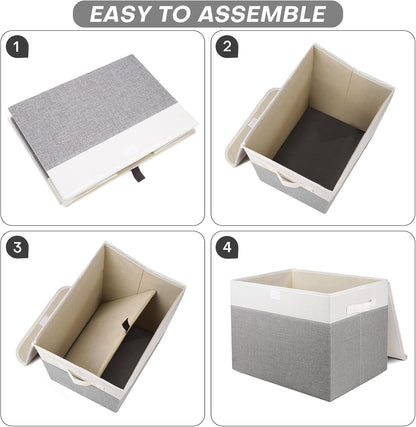 EASY TO ASSEMBLE

1

2

3

4