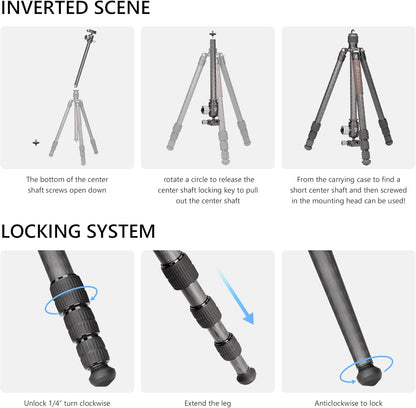 INVERTED SCENE

The bottom of the center shaft screws open down

rotate a circle to release the center shaft locking key to pull out the center shaft

From the carrying case to find a short center shaft and then screwed in the mounting head can be used!

LOCKING SYSTEM

Unlock 1/4" turn clockwise

Extend the leg

Anticlockwise to lock