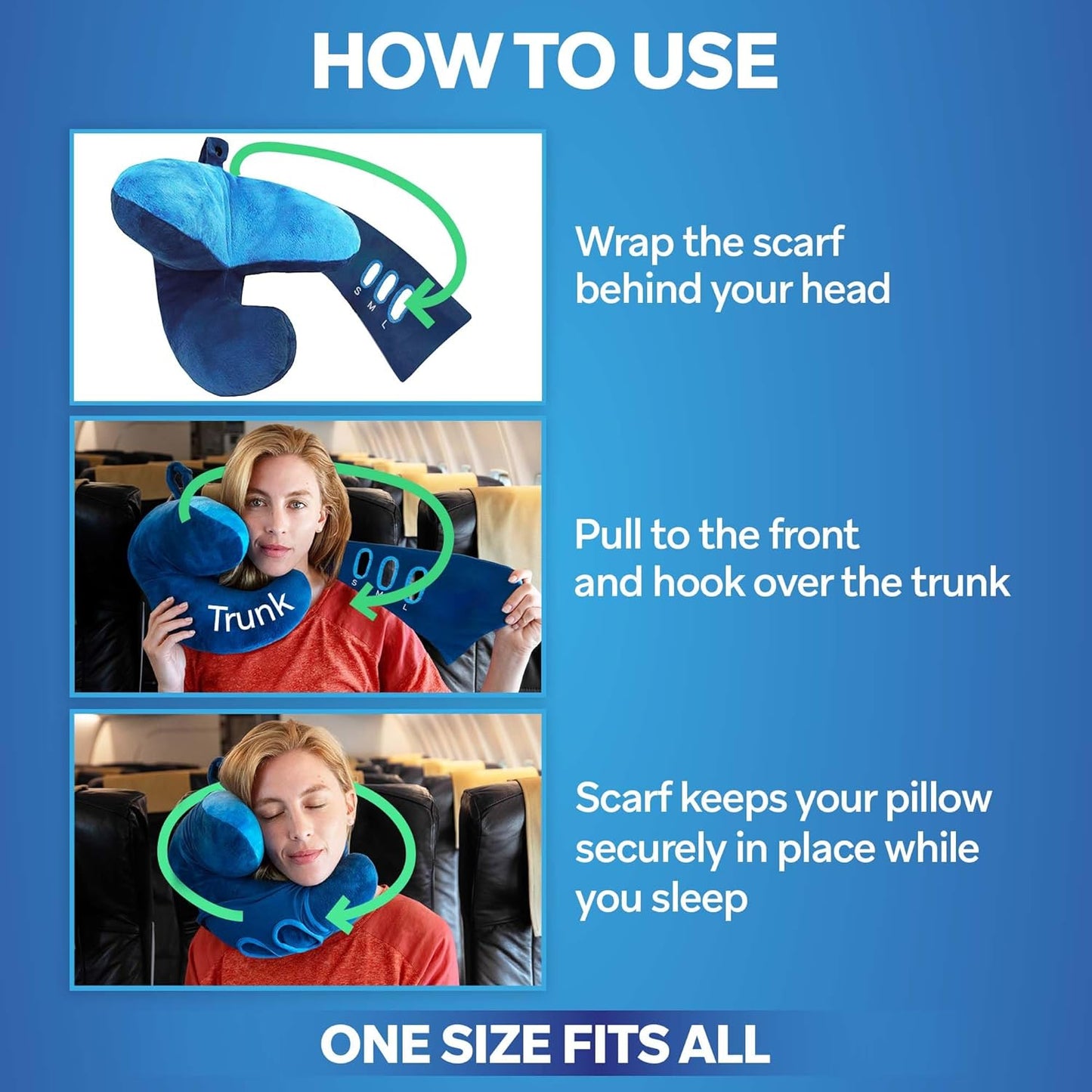 HOW TO USE

S M L

Wrap the scarf behind your head

Trunk

S M L

Pull to the front and hook over the trunk

Scarf keeps your pillow securely in place while you sleep

ONE SIZE FITS ALL