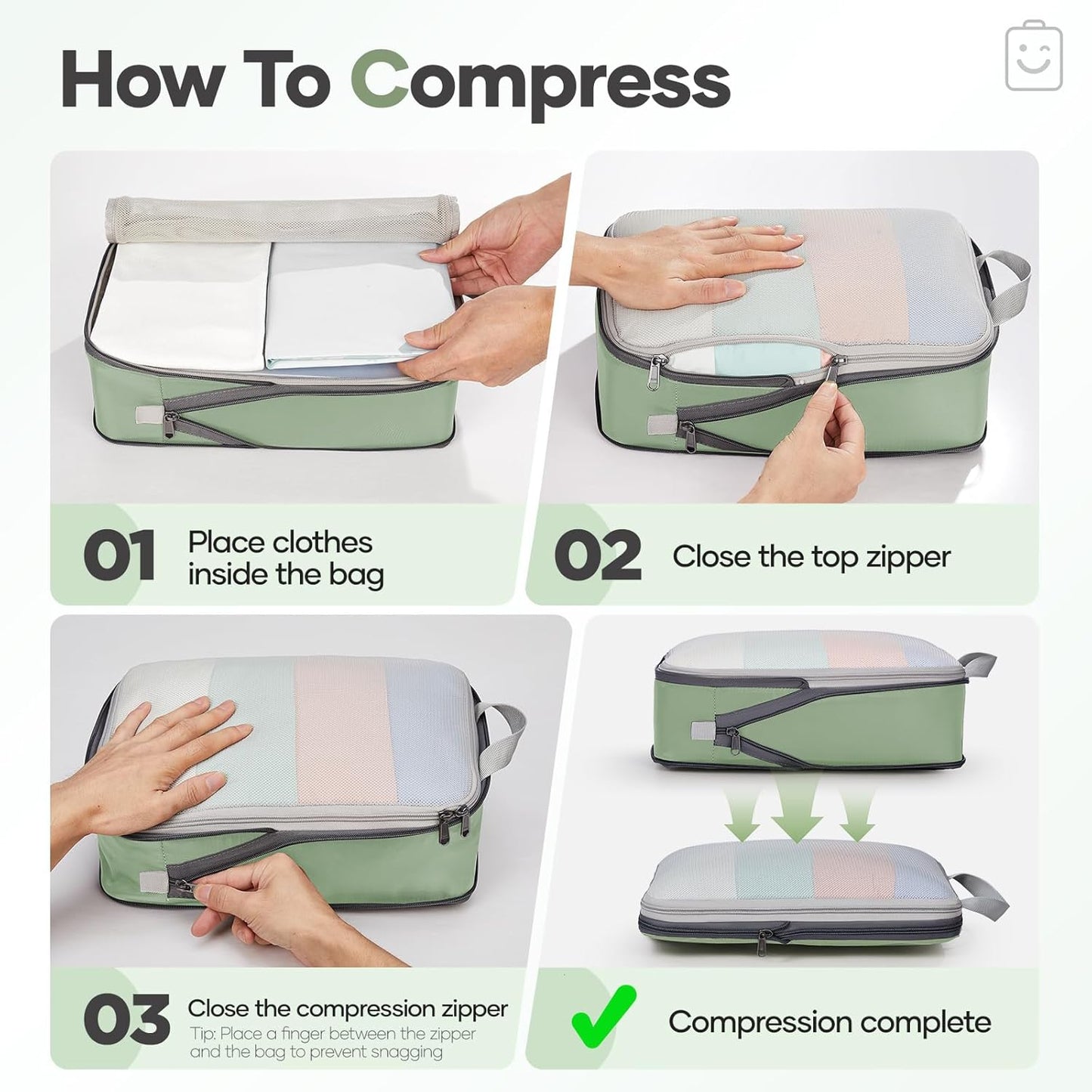 How To Compress

01 Place clothes inside the bag

02 Close the top zipper

03 Close the compression zipper
Tip: Place a finger between the zipper and the bag to prevent snagging

Compression complete