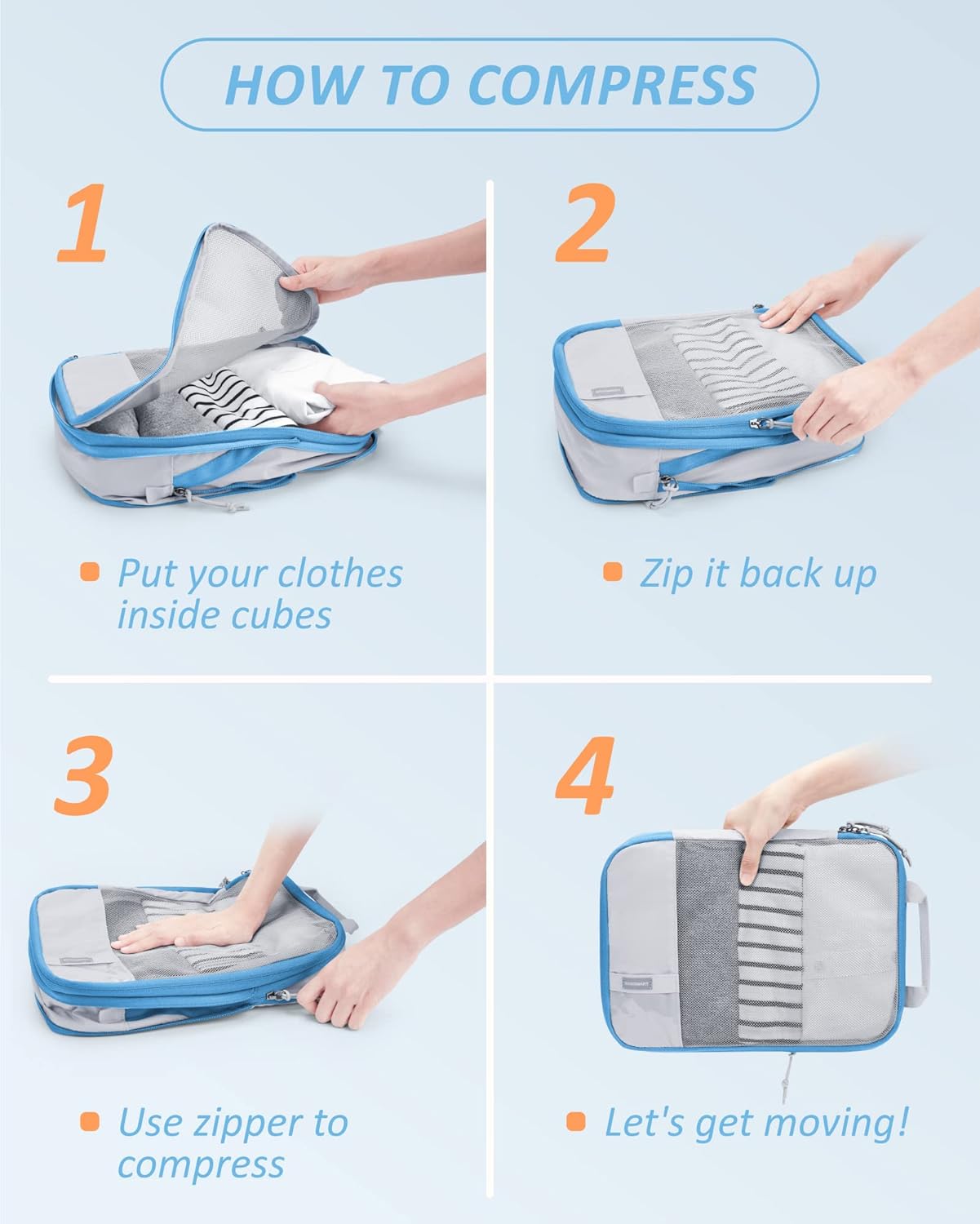 HOW TO COMPRESS

1

Put your clothes inside cubes

2

Zip it back up

3

Use zipper to compress

4

Let's get moving!