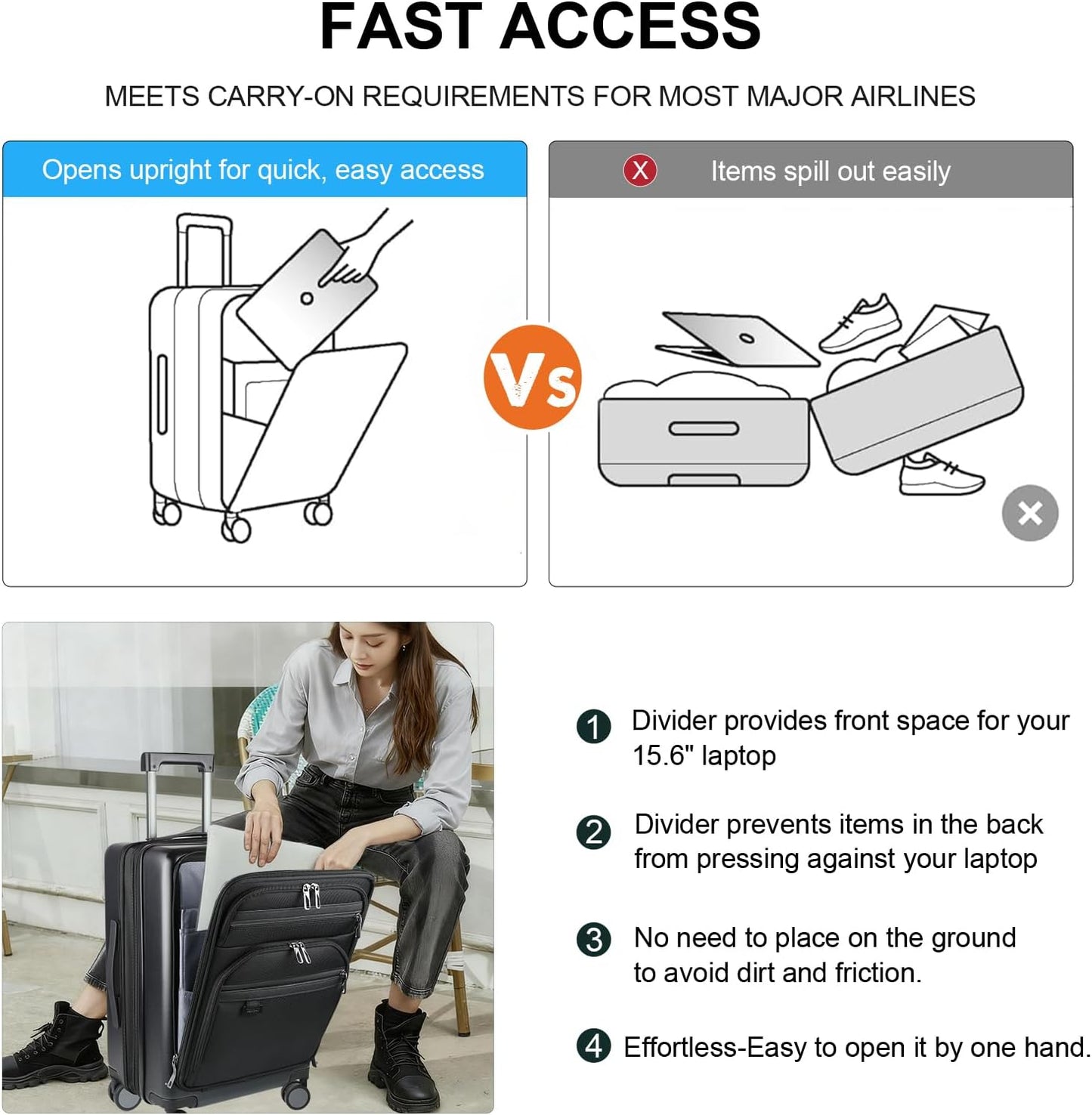 FAST ACCESS

MEETS CARRY-ON REQUIREMENTS FOR MOST MAJOR AIRLINES

Opens upright for quick, easy access

X Items spill out easily

Vs

1 Divider provides front space for your 15.6" laptop

2 Divider prevents items in the back from pressing against your laptop

3 No need to place on the ground to avoid dirt and friction.

4 Effortless-Easy to open it by one hand.