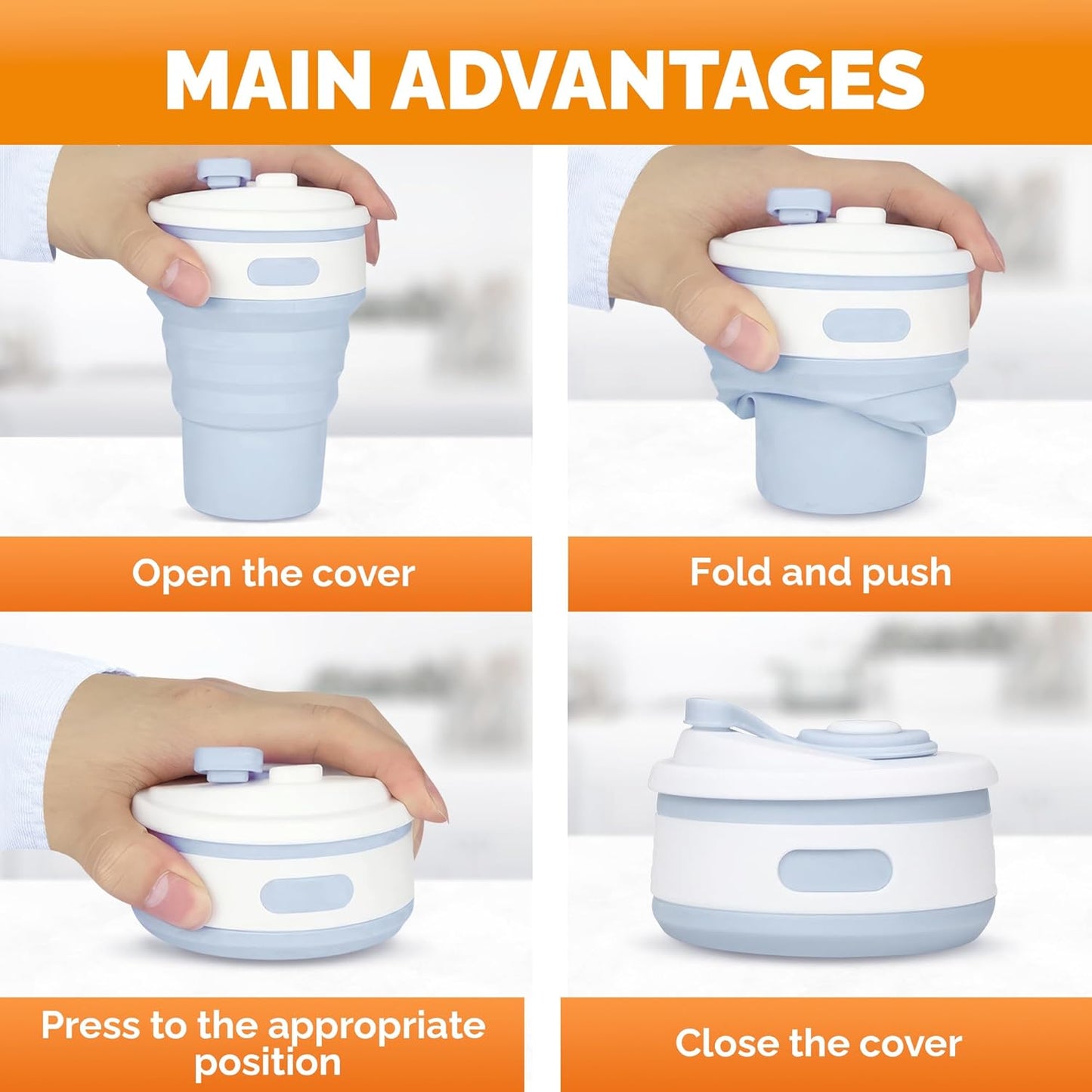 MAIN ADVANTAGES

Open the cover

Fold and push

Press to the appropriate position

Close the cover