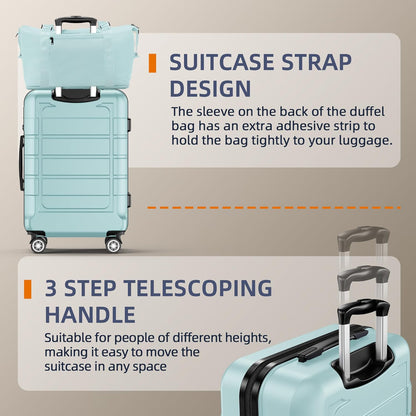 SUITCASE STRAP DESIGN

The sleeve on the back of the duffel bag has an extra adhesive strip to hold the bag tightly to your luggage.

3 STEP TELESCOPING HANDLE

Suitable for people of different heights, making it easy to move the suitcase in any space