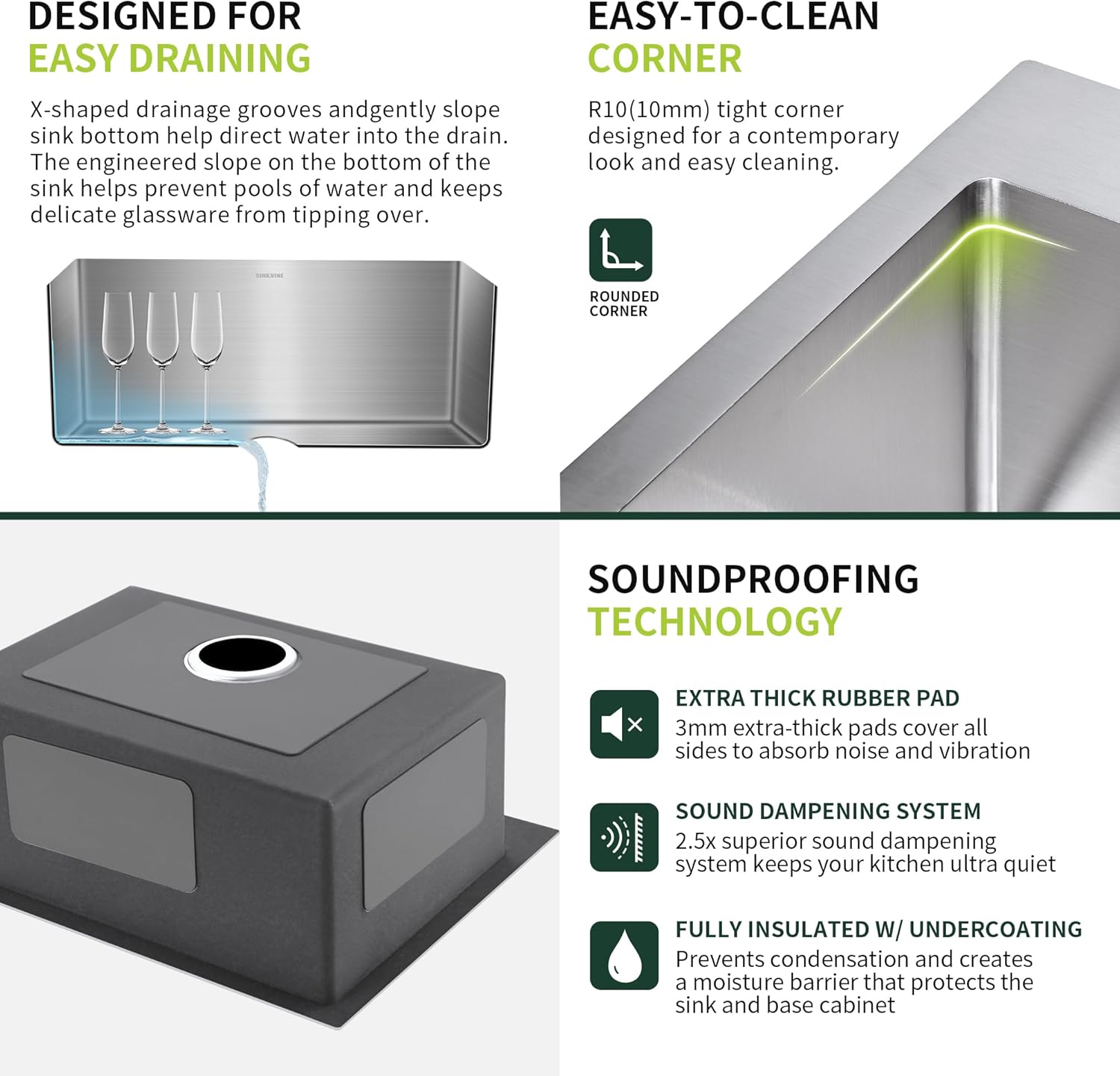 DESIGNED FOR
EASY DRAINING

X-shaped drainage grooves andgently slope sink bottom help direct water into the drain. The engineered slope on the bottom of the sink helps prevent pools of water and keeps delicate glassware from tipping over.

SINKVINE

EASY-TO-CLEAN
CORNER

R10(10mm) tight corner designed for a contemporary look and easy cleaning.

ROUNDED CORNER

SOUNDPROOFING
TECHNOLOGY

EXTRA THICK RUBBER PAD
3mm extra-thick pads cover all sides to absorb noise and vibration

SOUND DAMPENING SYSTEM
2.5x superior sound dampening system keeps your kitchen ultra quiet

FULLY INSULATED W/ UNDERCOATING
Prevents condensation and creates a moisture barrier that protects the sink and base cabinet