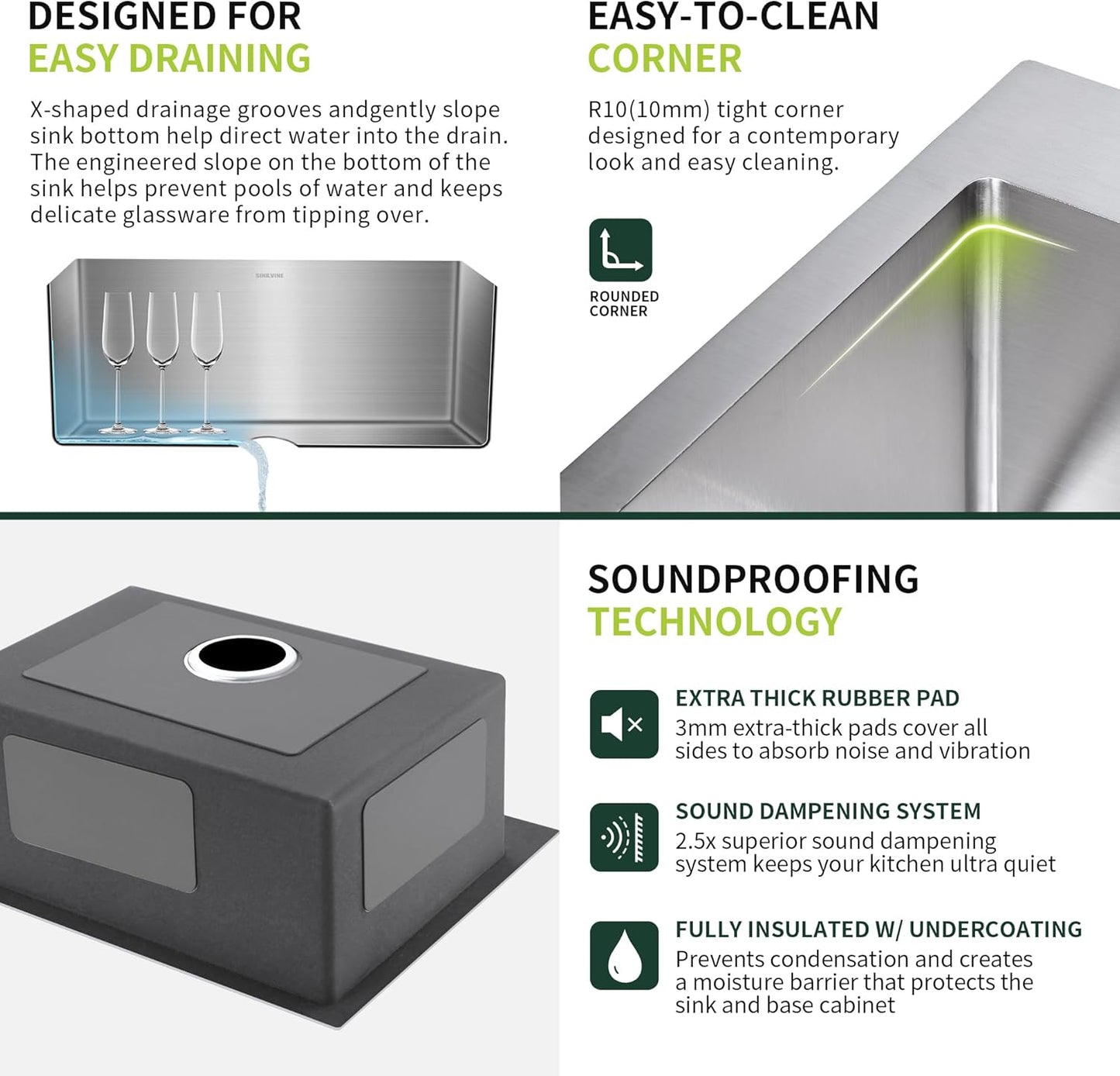 DESIGNED FOR
EASY DRAINING

X-shaped drainage grooves andgently slope sink bottom help direct water into the drain. The engineered slope on the bottom of the sink helps prevent pools of water and keeps delicate glassware from tipping over.

SINKVINE

EASY-TO-CLEAN
CORNER

R10(10mm) tight corner designed for a contemporary look and easy cleaning.

ROUNDED CORNER

SOUNDPROOFING
TECHNOLOGY

EXTRA THICK RUBBER PAD
3mm extra-thick pads cover all sides to absorb noise and vibration

SOUND DAMPENING SYSTEM
2.5x superior sound dampening system keeps your kitchen ultra quiet

FULLY INSULATED W/ UNDERCOATING
Prevents condensation and creates a moisture barrier that protects the sink and base cabinet