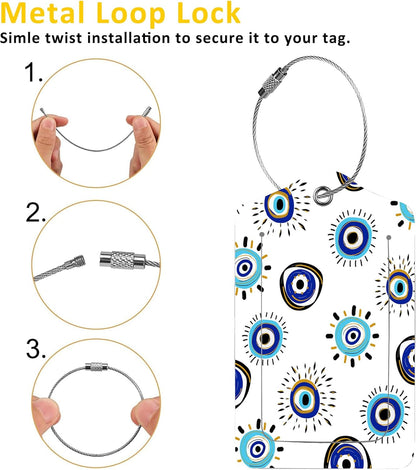 Metal Loop Lock
Simle twist installation to secure it to your tag.

1.

2.

3.