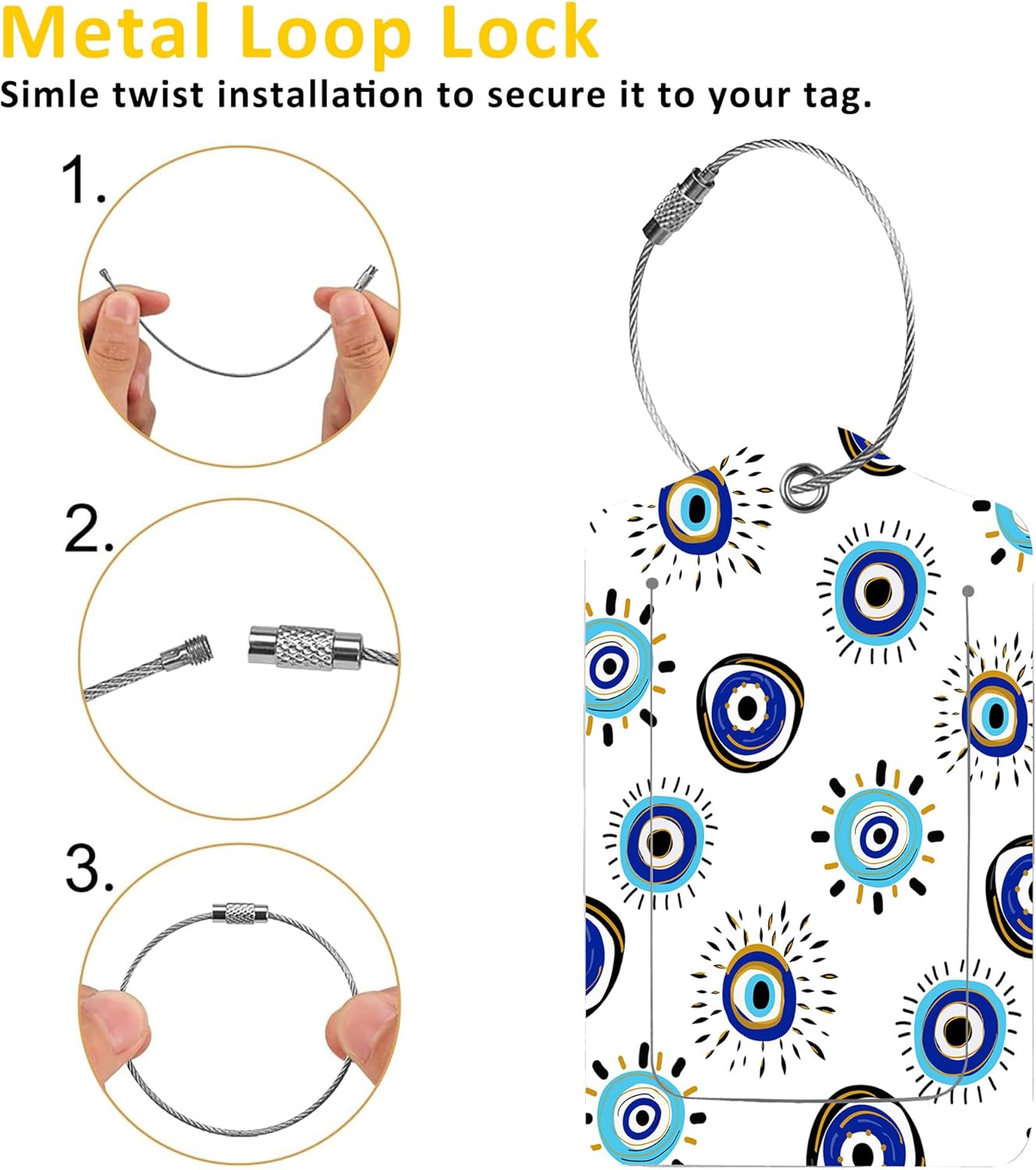 Metal Loop Lock
Simle twist installation to secure it to your tag.

1.

2.

3.