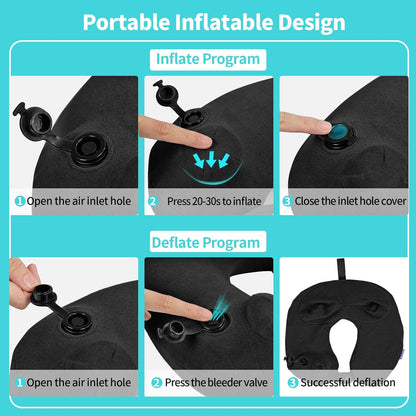 Portable Inflatable Design

Inflate Program

1 Open the air inlet hole

2 Press 20-30s to inflate

3 Close the inlet hole cover

Deflate Program

1 Open the air inlet hole

2 Press the bleeder valve

3 Successful deflation