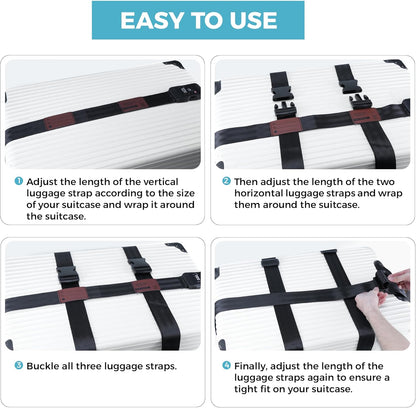 EASY TO USE

1 Adjust the length of the vertical luggage strap according to the size of your suitcase and wrap it around the suitcase.

2 Then adjust the length of the two horizontal luggage straps and wrap them around the suitcase.

3 Buckle all three luggage straps.

4 Finally, adjust the length of the luggage straps again to ensure a tight fit on your suitcase.