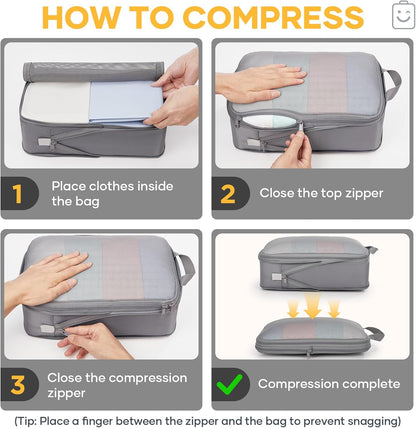 HOW TO COMPRESS

1 Place clothes inside the bag

2 Close the top zipper

3 Close the compression zipper

Compression complete

(Tip: Place a finger between the zipper and the bag to prevent snagging)