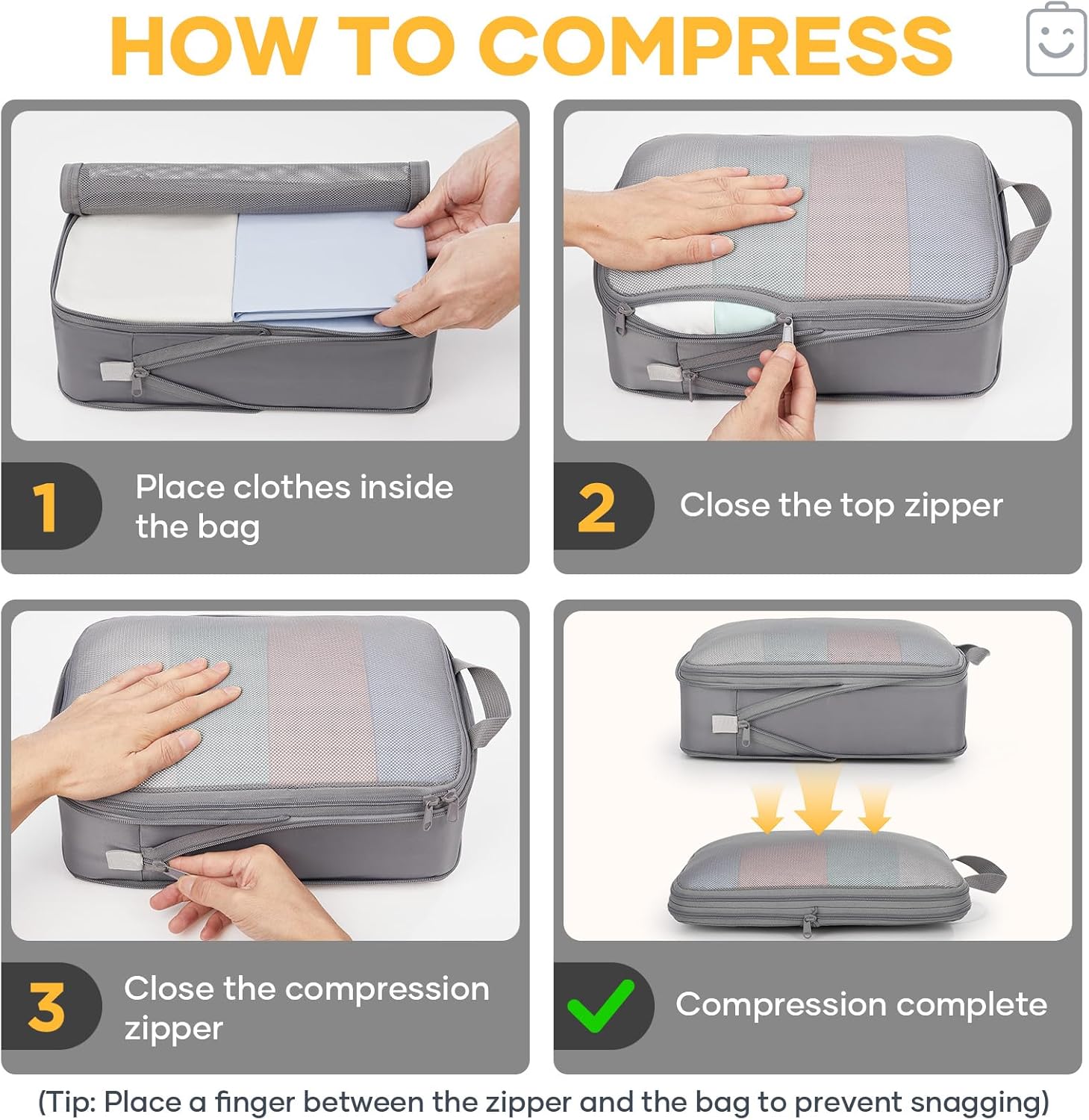 HOW TO COMPRESS

1 Place clothes inside the bag

2 Close the top zipper

3 Close the compression zipper

Compression complete

(Tip: Place a finger between the zipper and the bag to prevent snagging)