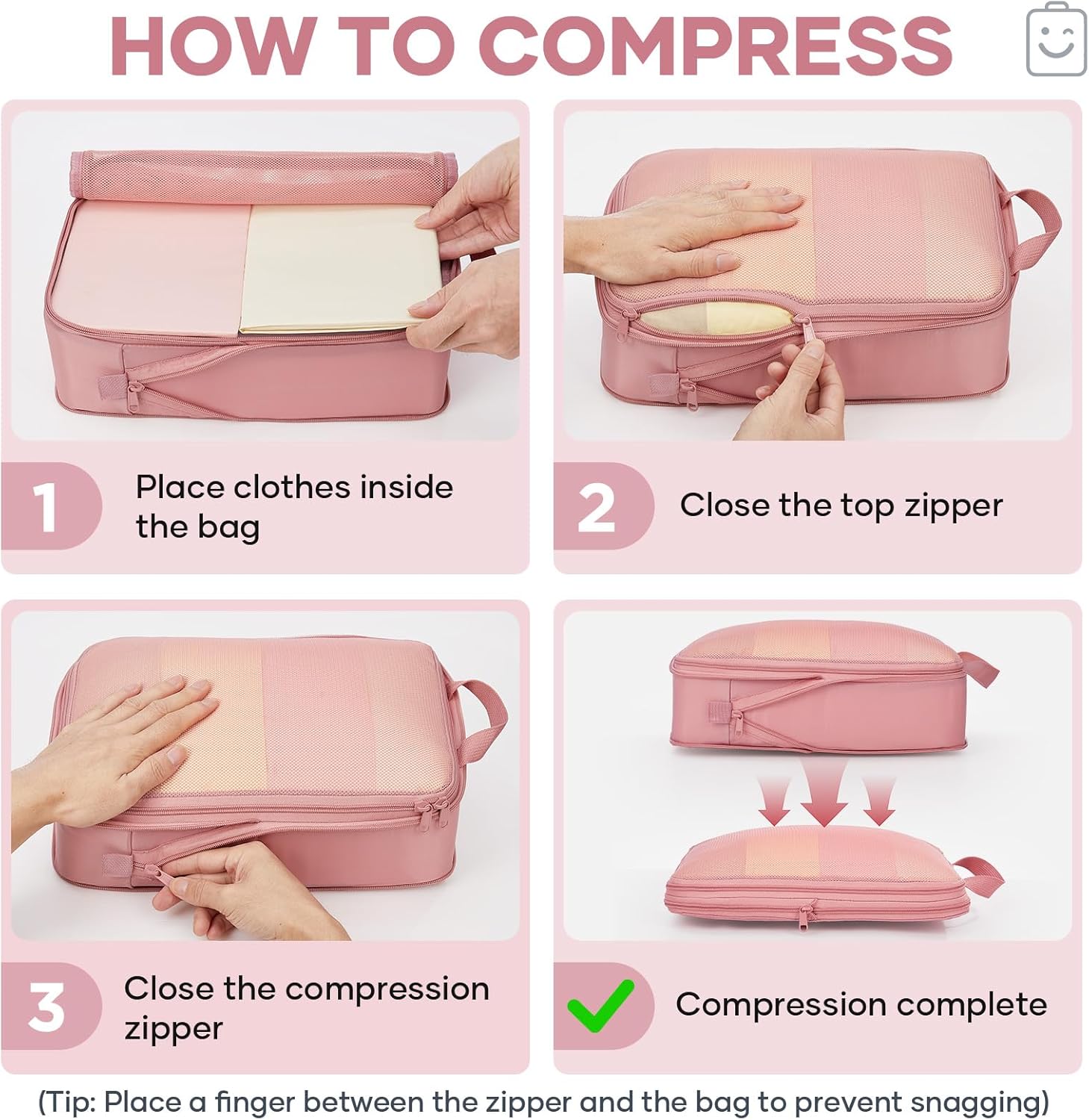 HOW TO COMPRESS

1 Place clothes inside the bag

2 Close the top zipper

3 Close the compression zipper

Compression complete

(Tip: Place a finger between the zipper and the bag to prevent snagging)