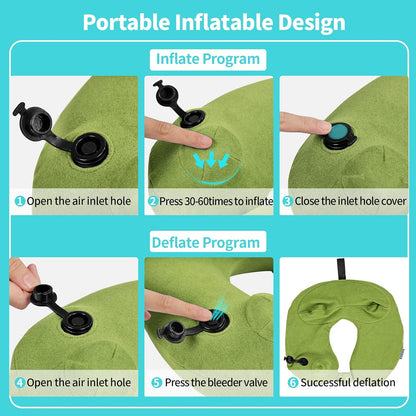 Portable Inflatable Design

Inflate Program

1 Open the air inlet hole

2 Press 30-60times to inflate

3 Close the inlet hole cover

Deflate Program

4 Open the air inlet hole

5 Press the bleeder valve

6 Successful deflation