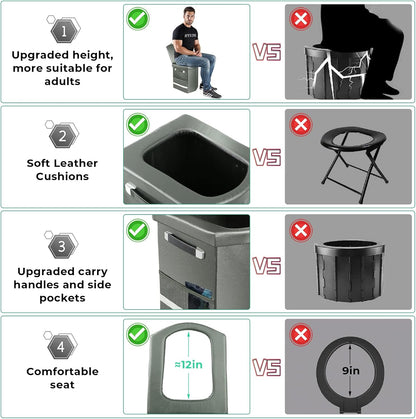 1
Upgraded height, more suitable for adults

VS

2
Soft Leather Cushions

VS

3
Upgraded carry handles and side pockets

VS

4
Comfortable seat

≈12in

VS

9in