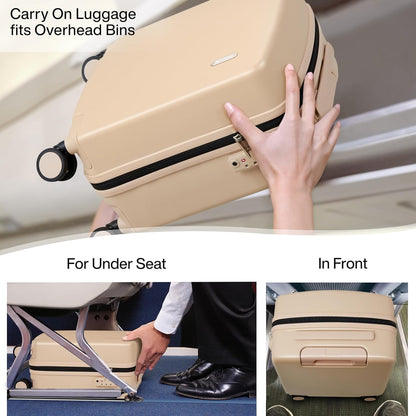 Carry On Luggage fits Overhead Bins

For Under Seat

In Front