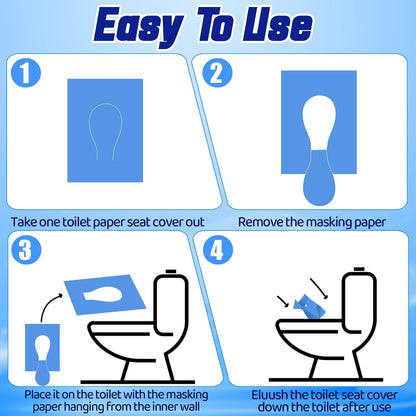 Easy To Use

1

Take one toilet paper seat cover out

2

Remove the masking paper

3

Place it on the toilet with the masking paper hanging from the inner wall

4

Eluush the toilet seat cover down the toilet after use