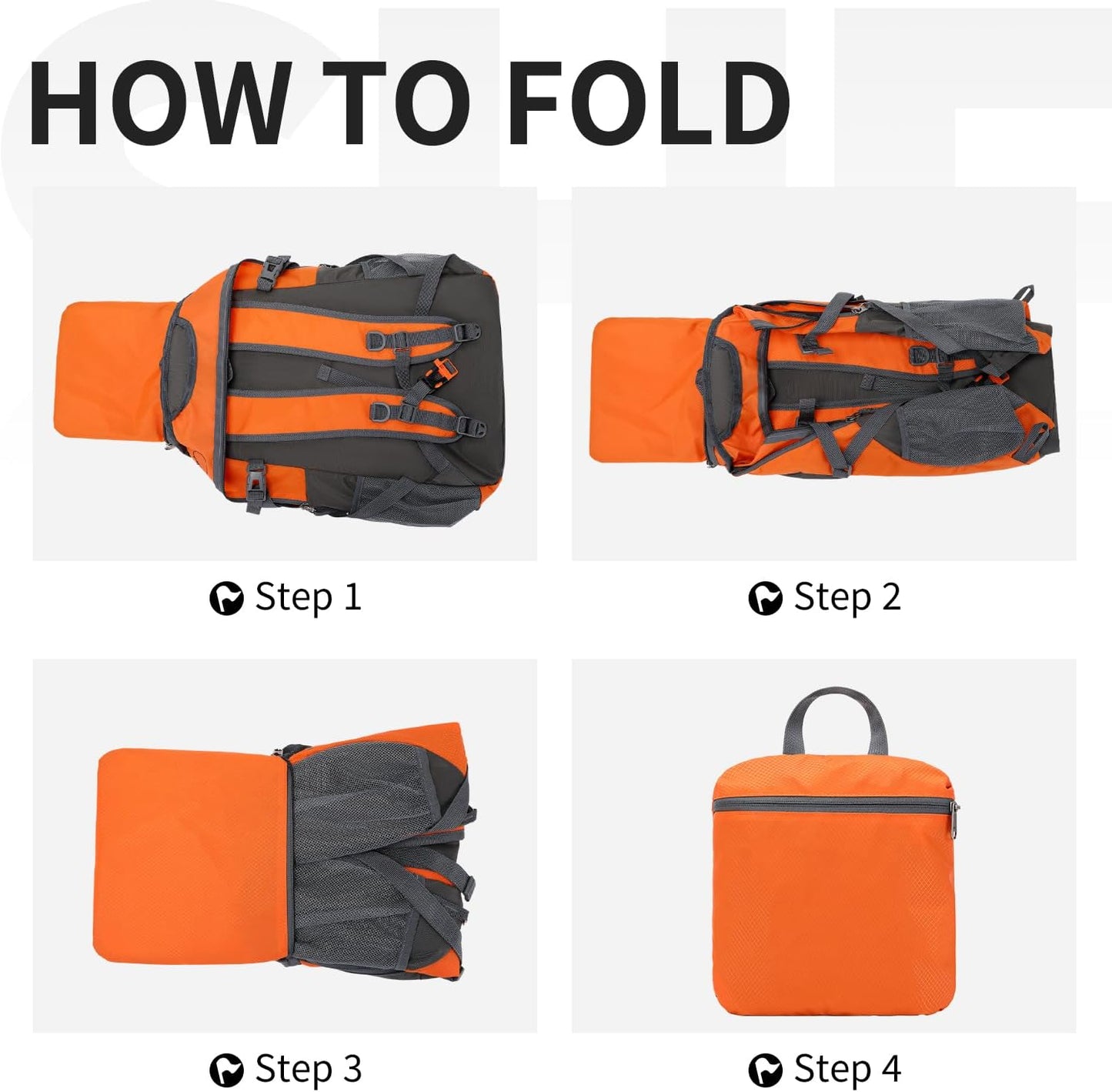 HOW TO FOLD

Step 1

Step 2

Step 3

Step 4