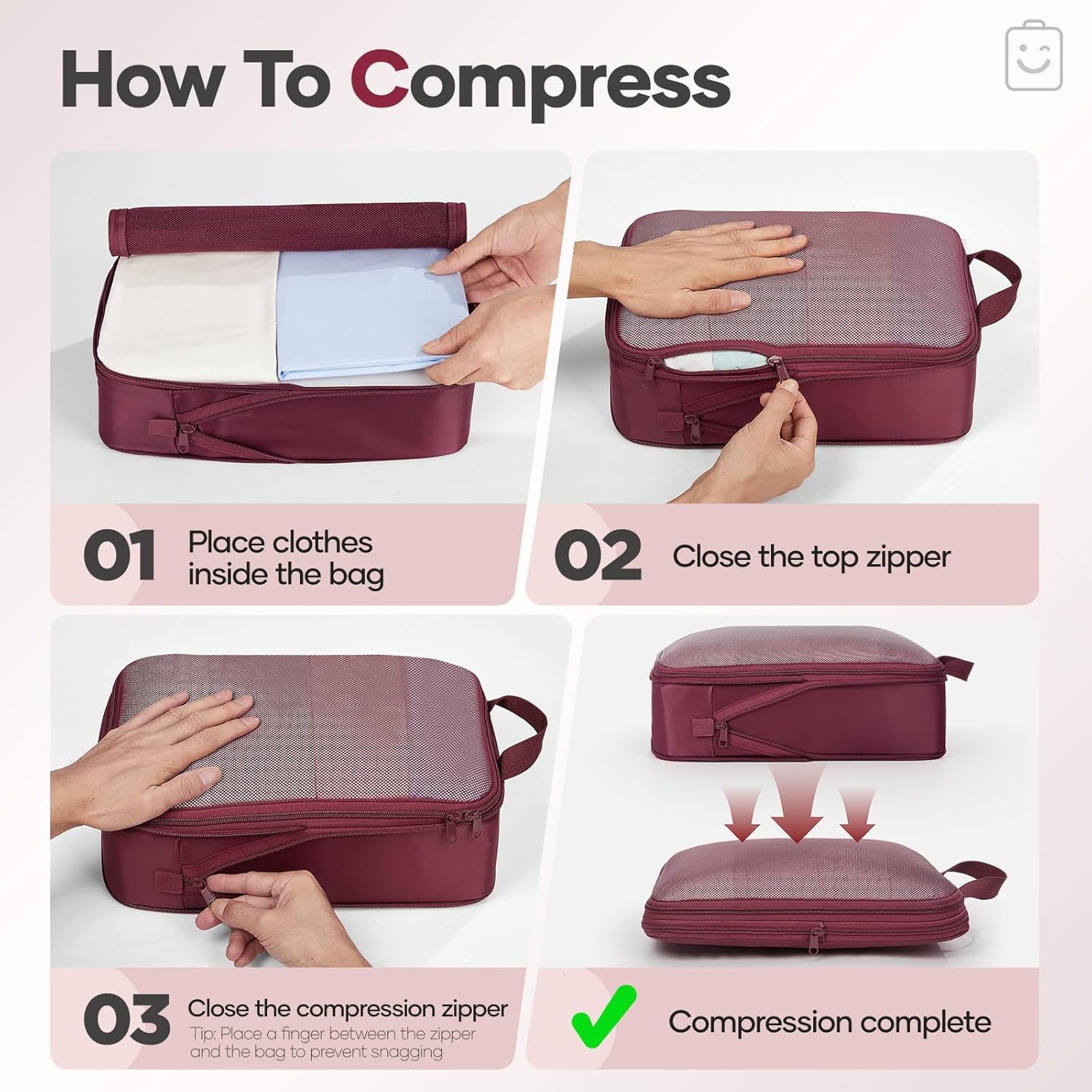 How To Compress

01 Place clothes inside the bag

02 Close the top zipper

03 Close the compression zipper
Tip: Place a finger between the zipper and the bag to prevent snagging

Compression complete