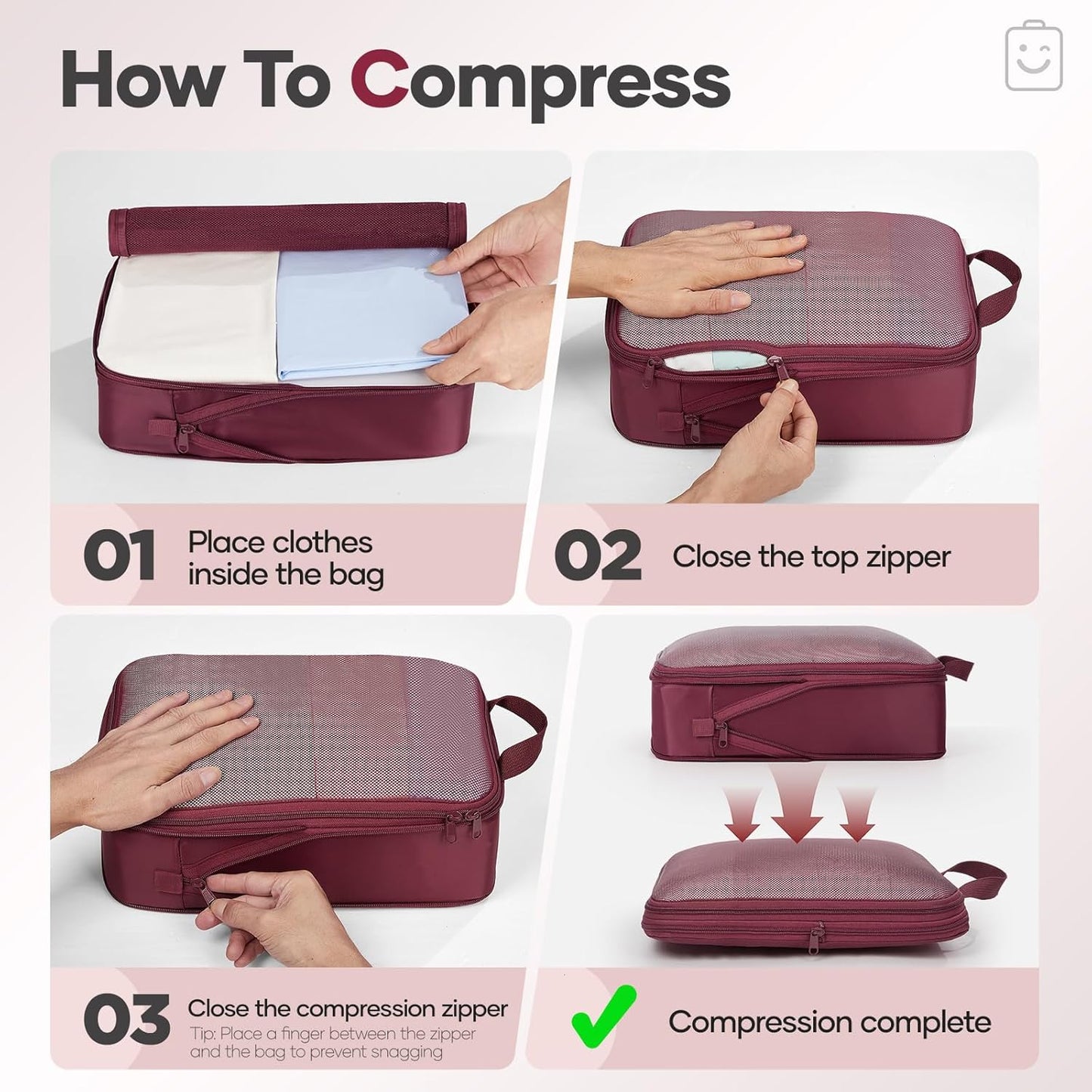 How To Compress

01 Place clothes inside the bag

02 Close the top zipper

03 Close the compression zipper
Tip: Place a finger between the zipper and the bag to prevent snagging

Compression complete