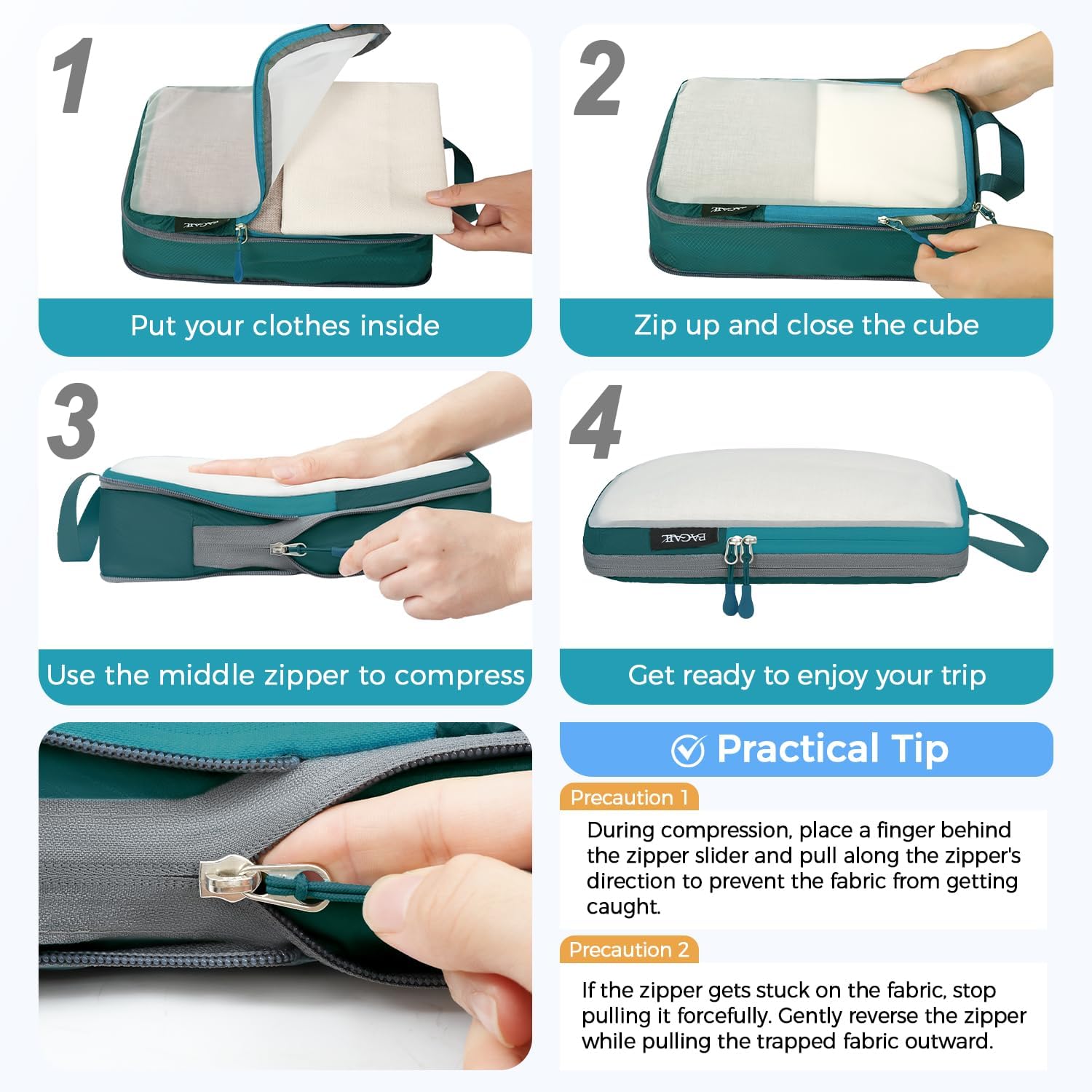 1

BAGAIL

Put your clothes inside

2

BAGAIL

Zip up and close the cube

3

Use the middle zipper to compress

4

BAGAIL

Get ready to enjoy your trip

Practical Tip

Precaution 1

During compression, place a finger behind the zipper slider and pull along the zipper's direction to prevent the fabric from getting caught.

Precaution 2

If the zipper gets stuck on the fabric, stop pulling it forcefully. Gently reverse the zipper while pulling the trapped fabric outward.