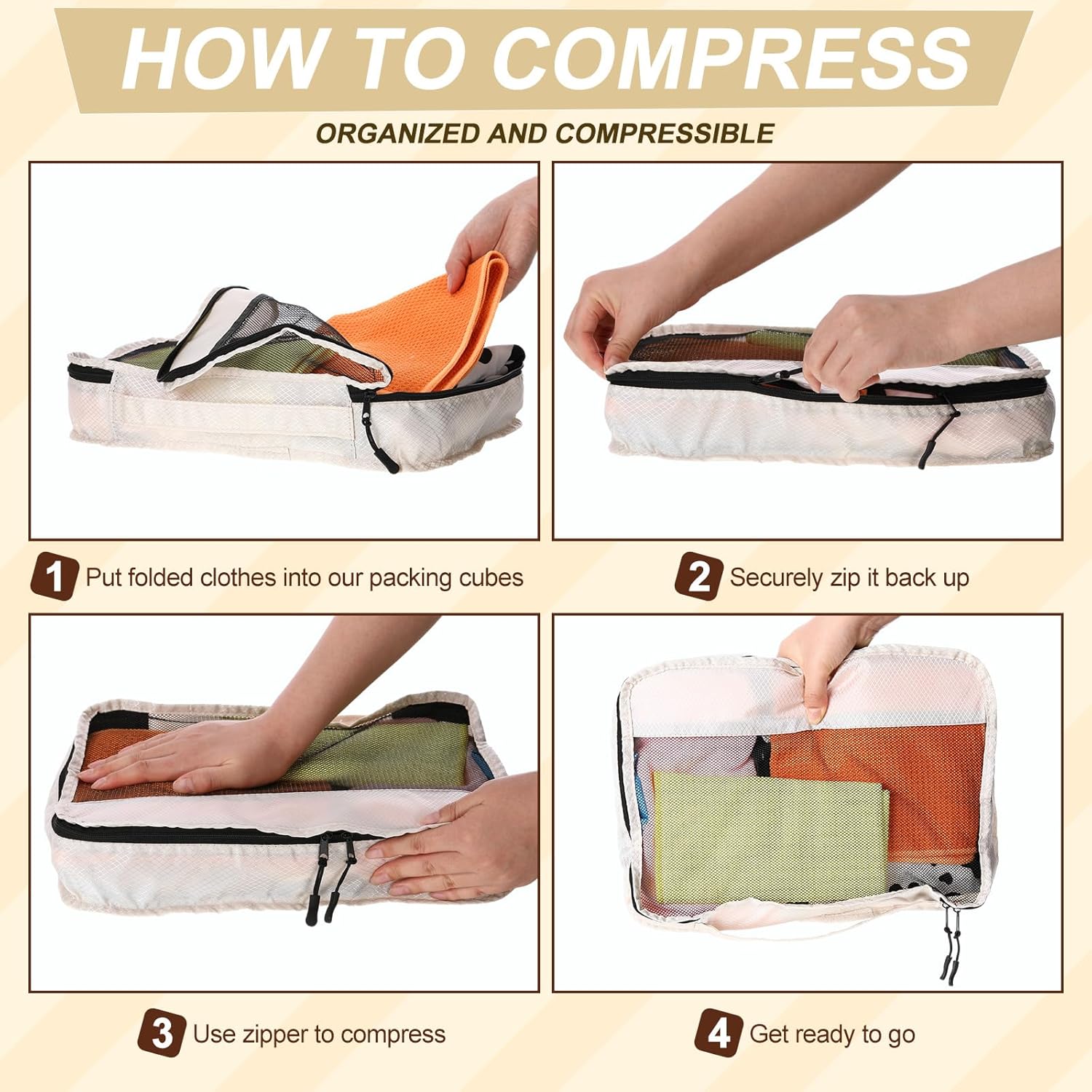 HOW TO COMPRESS

ORGANIZED AND COMPRESSIBLE

1 Put folded clothes into our packing cubes

2 Securely zip it back up

3 Use zipper to compress

4 Get ready to go