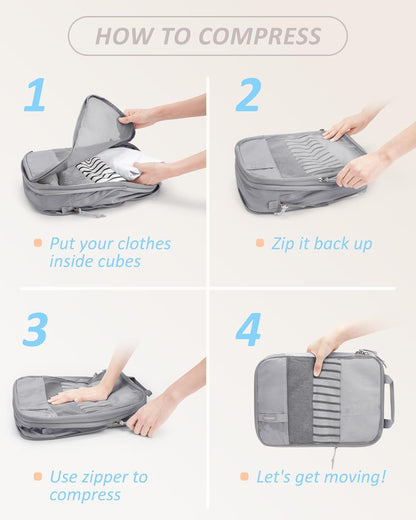 HOW TO COMPRESS

1

Put your clothes inside cubes

2

Zip it back up

3

Use zipper to compress

4

Let's get moving!