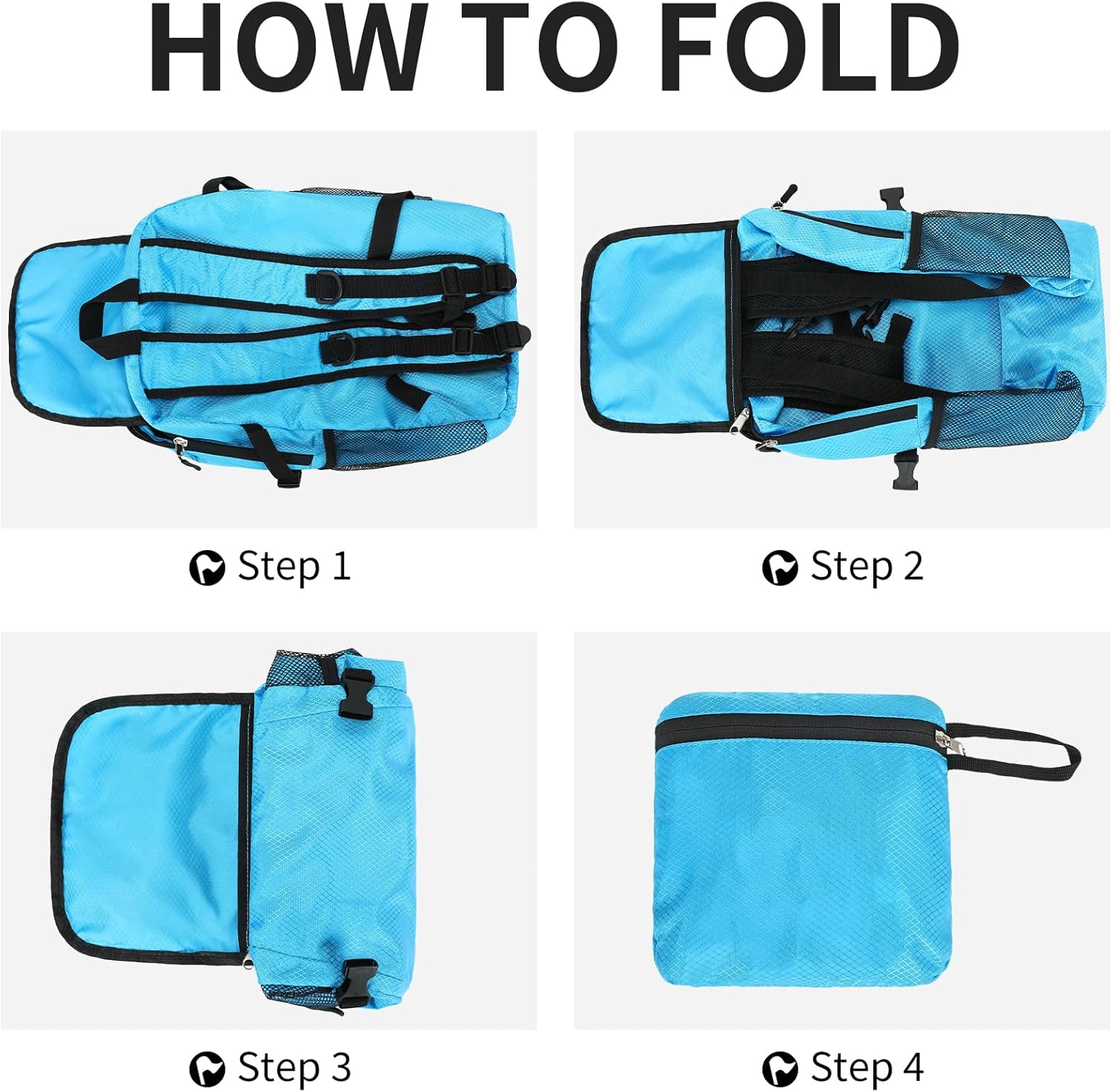 HOW TO FOLD

Step 1

Step 2

Step 3

Step 4