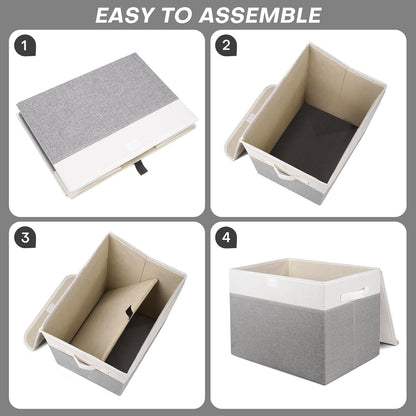 EASY TO ASSEMBLE

1

2

3

4