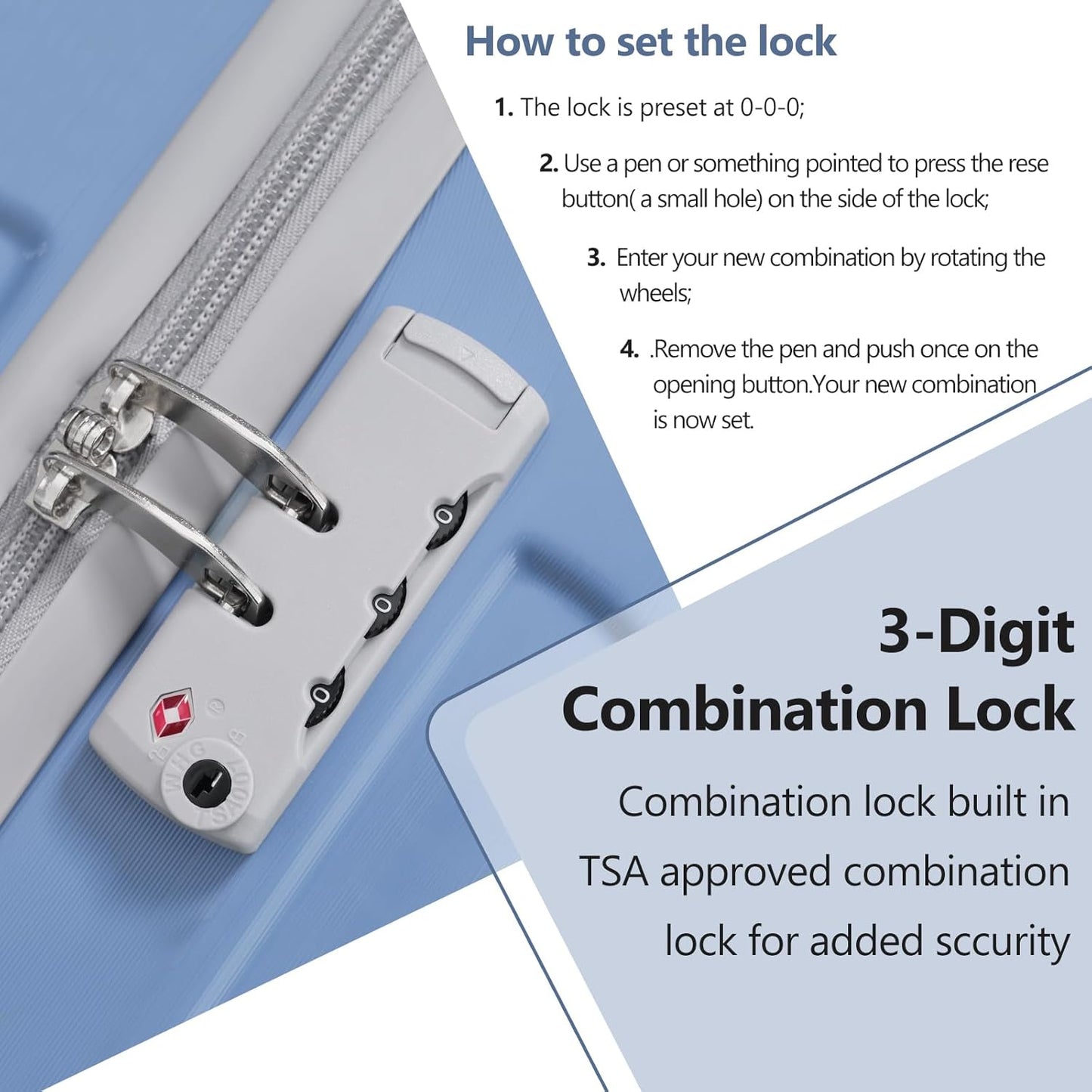 How to set the lock

1. The lock is preset at 0-0-0;

2. Use a pen or something pointed to press the rese button( a small hole) on the side of the lock;

3. Enter your new combination by rotating the wheels;

4. .Remove the pen and push once on the opening button.Your new combination is now set.

0
0
0

3-Digit Combination Lock

Combination lock built in TSA approved combination lock for added sccurity