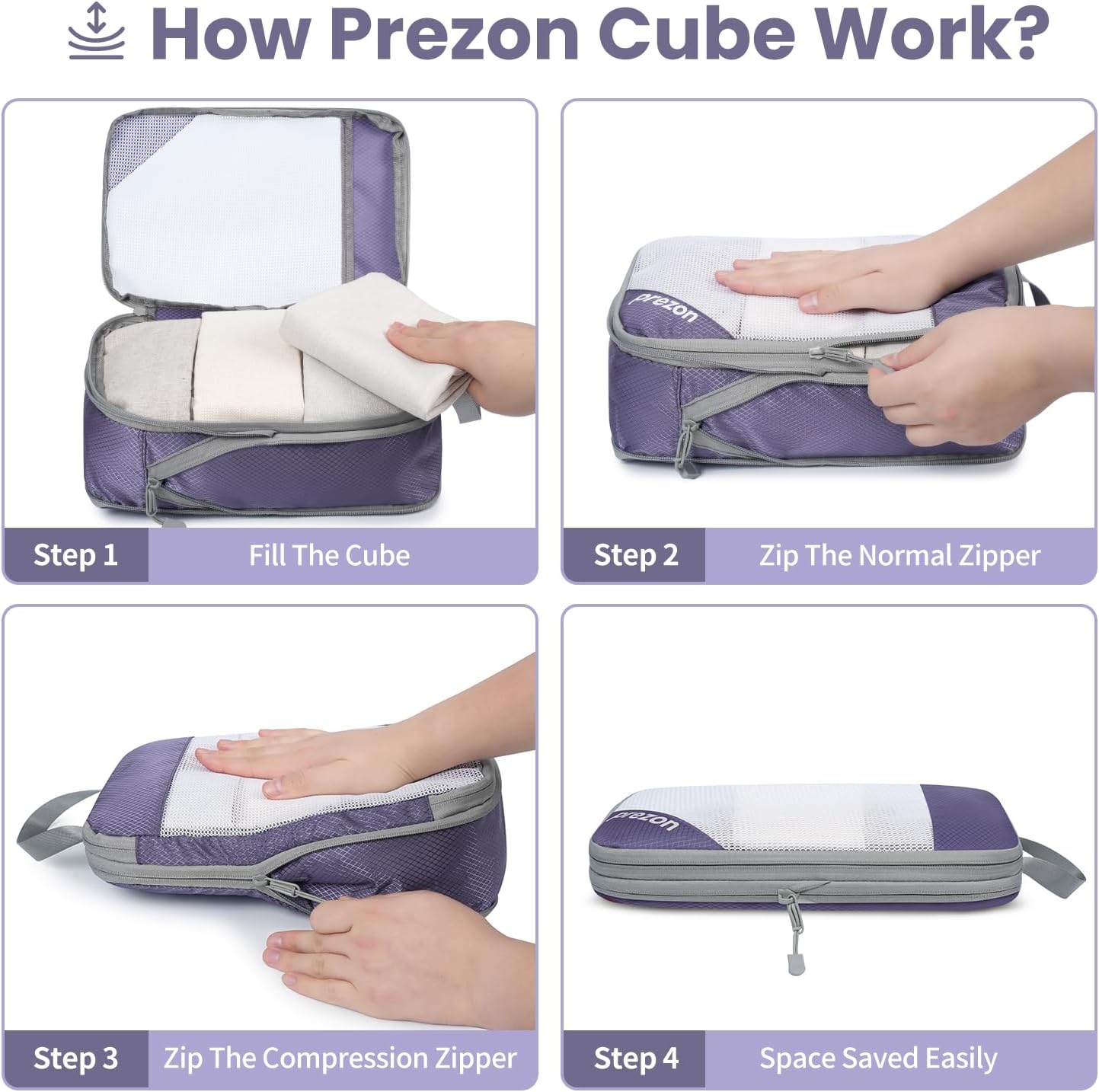 How Prezon Cube Work?

prezon

Step 1 Fill The Cube

prezon

Step 2 Zip The Normal Zipper

Step 3 Zip The Compression Zipper

prezon

Step 4 Space Saved Easily